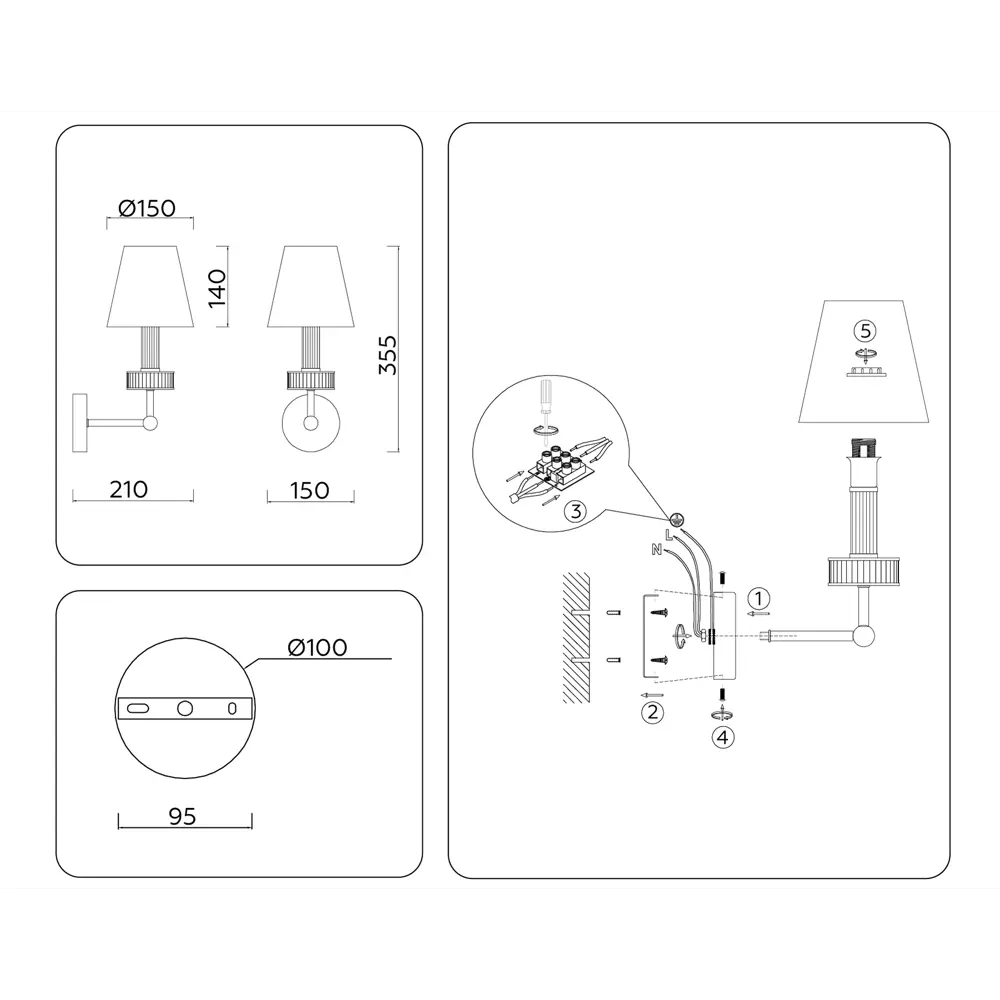 Ø150

140

355

210

150

Ø100

95

5

3

L

N

1

2

4