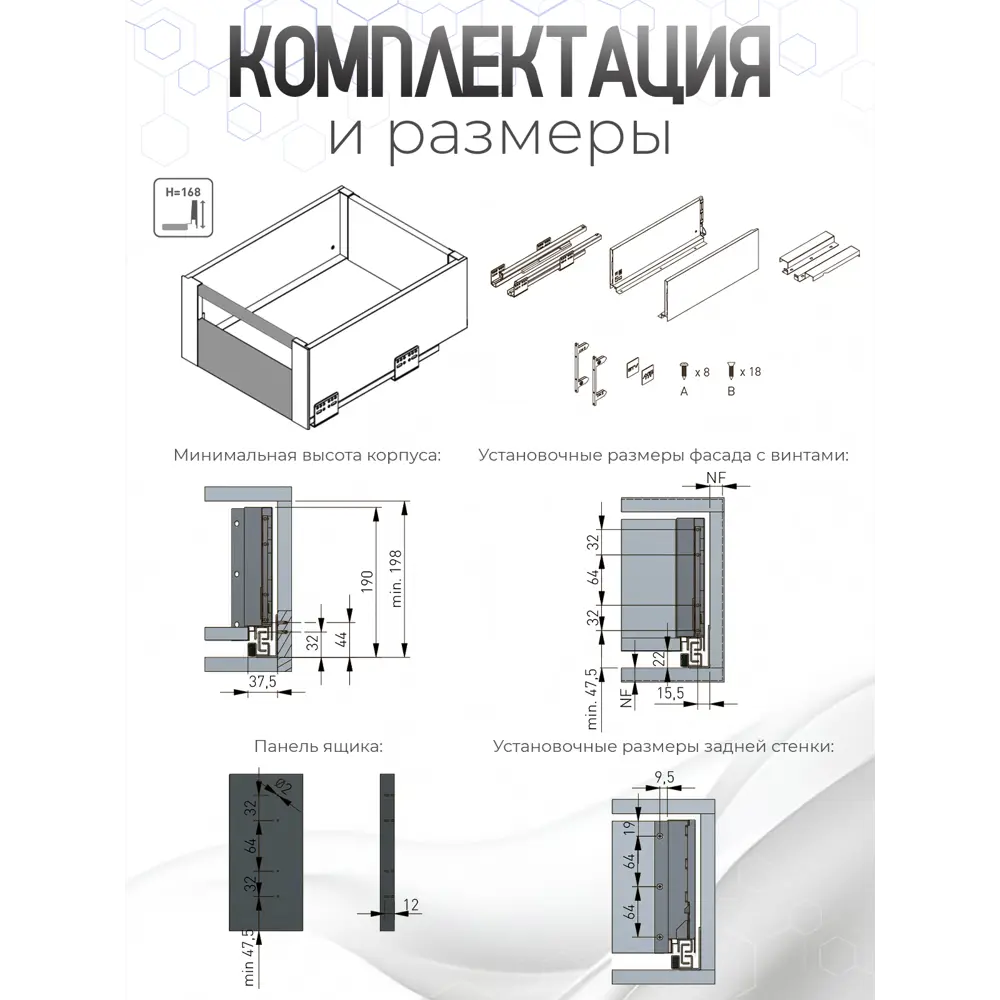 КОМПЛЕКТАЦИЯ
и размеры

H=168

x 8
A

x 18
B

Минимальная высота корпуса:

190
min. 198
32
44
37,5

Установочные размеры фасада с винтами:

NF
32
64
32
22
min. 47,5
NF
15,5

Панель ящика:

Ø2
32
64
32
min 47,5
12

Установочные размеры задней стенки:

9,5
19
64
64