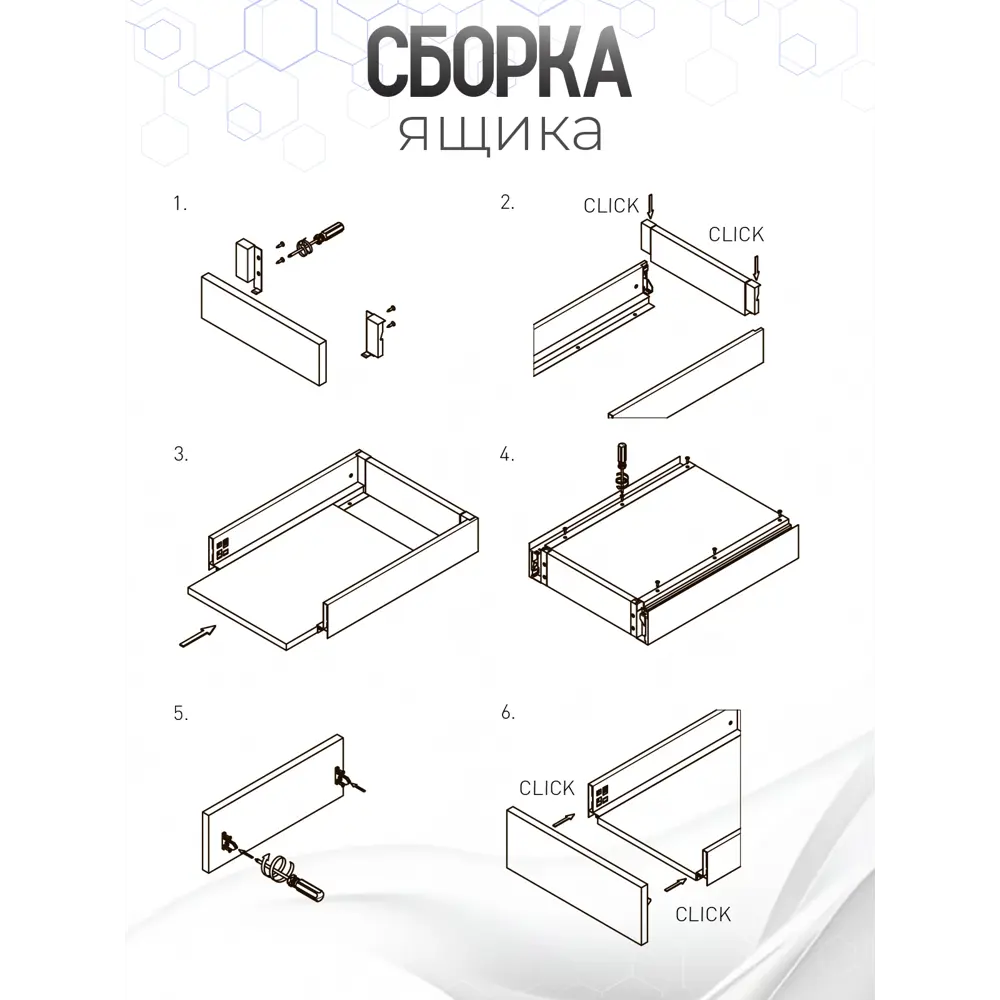 СБОРКА
ящика

1.

2.
CLICK
CLICK

3.

4.

5.

6.
CLICK
CLICK