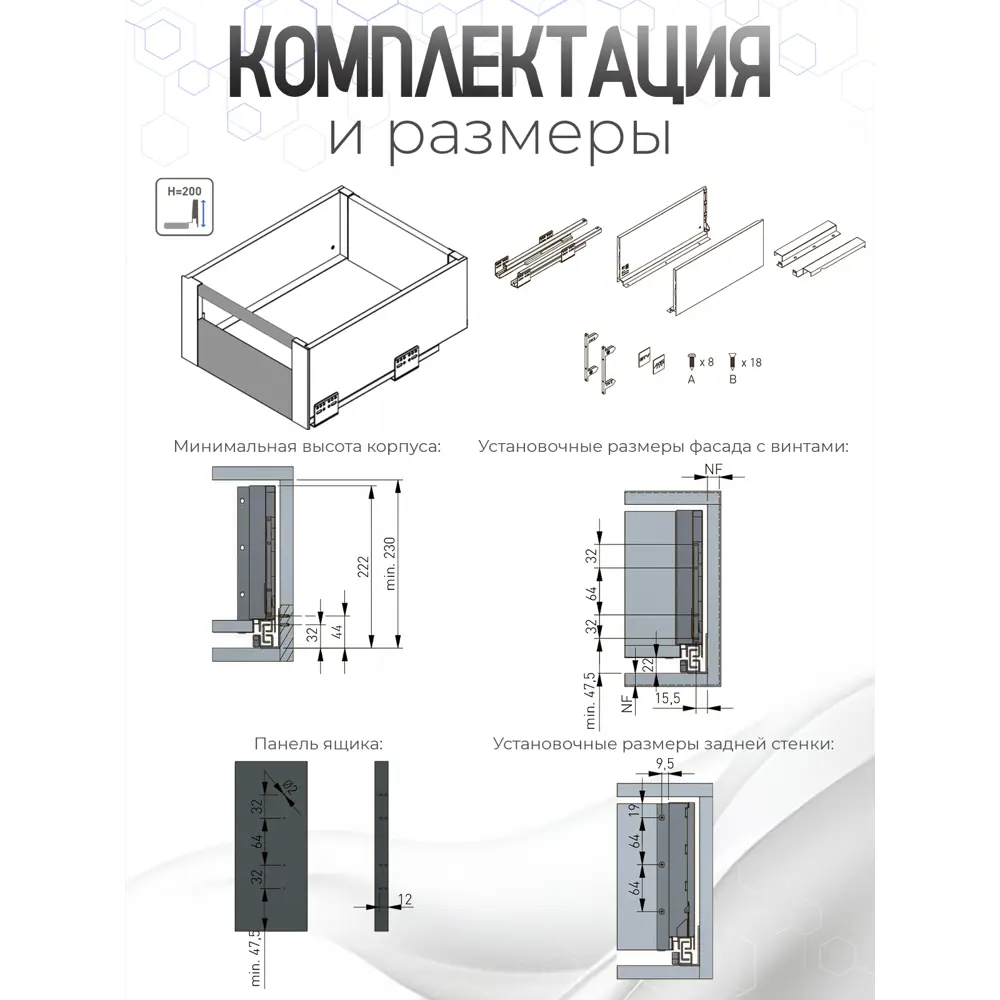 КОМПЛЕКТАЦИЯ
и размеры

H=200

x 8
A
x 18
B

Минимальная высота корпуса:

222
min. 230
32
44

Установочные размеры фасада с винтами:

NF
32
64
32
22
min. 47,5
NF
15,5

Панель ящика:

Ø2
32
64
32
min. 47,5
12

Установочные размеры задней стенки:

9,5
19
64
64