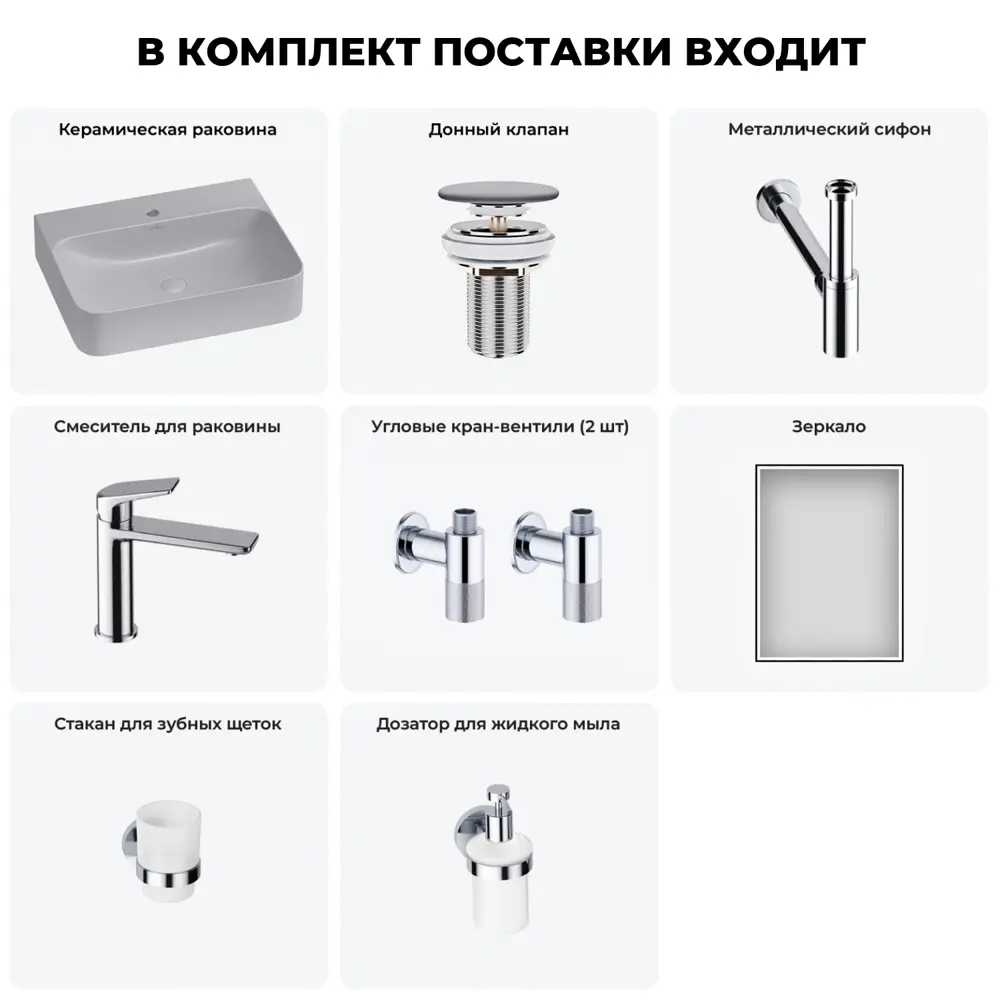 В КОМПЛЕКТ ПОСТАВКИ ВХОДИТ

Керамическая раковина

Донный клапан

Металлический сифон

Смеситель для раковины

Угловые кран-вентили (2 шт)

Зеркало

Стакан для зубных щеток

Дозатор для жидкого мыла