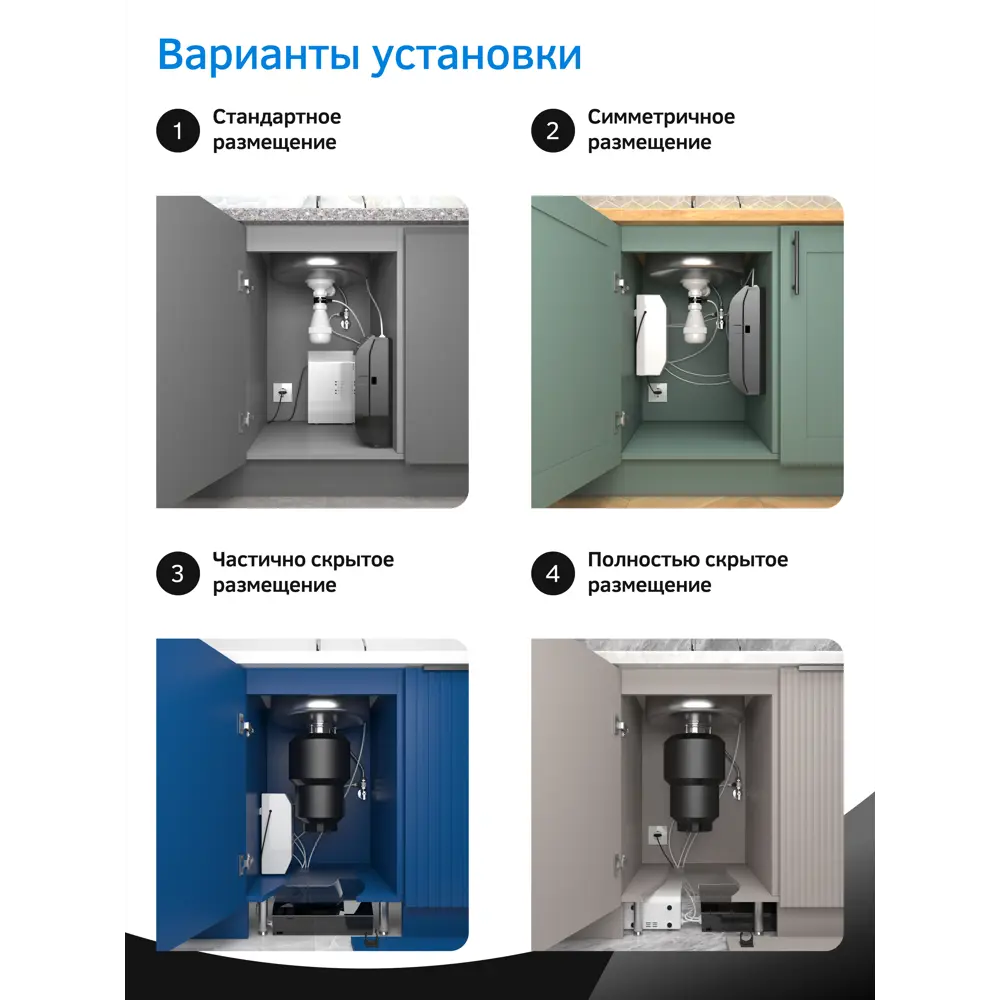 Варианты установки

1 Стандартное размещение

2 Симметричное размещение

3 Частично скрытое размещение

4 Полностью скрытое размещение