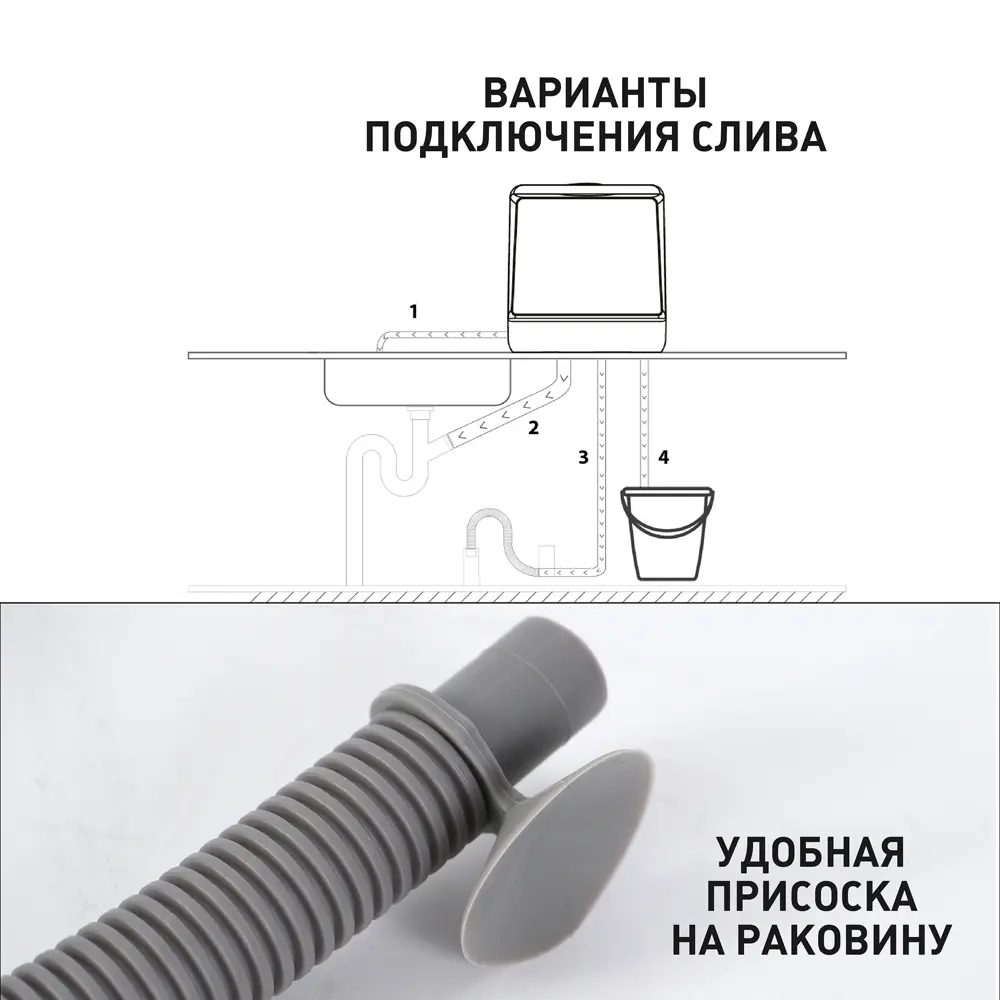 ВАРИАНТЫ ПОДКЛЮЧЕНИЯ СЛИВА

1

2

3

4

УДОБНАЯ ПРИСОСКА НА РАКОВИНУ