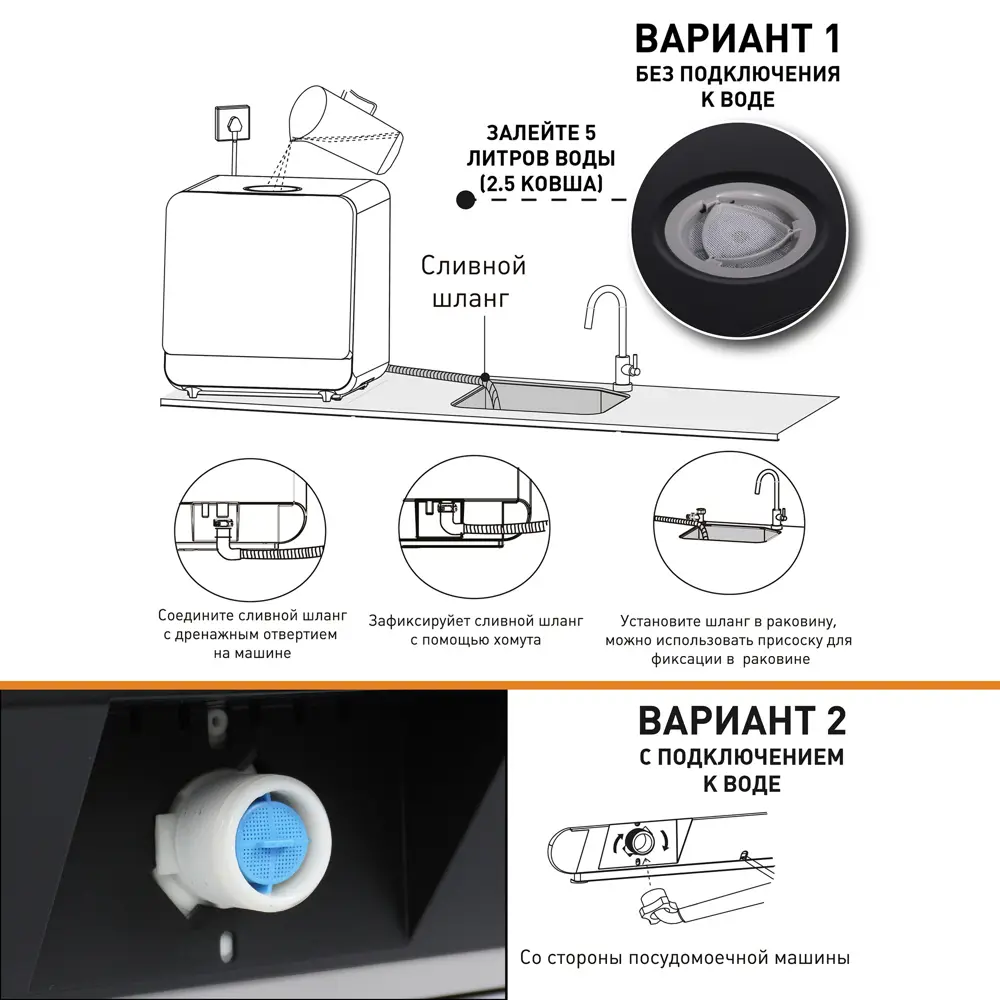 ВАРИАНТ 1
БЕЗ ПОДКЛЮЧЕНИЯ К ВОДЕ

ЗАЛЕЙТЕ 5 ЛИТРОВ ВОДЫ (2.5 КОВША)

Сливной шланг

Соедините сливной шланг с дренажным отвертием на машине

Зафиксируйет сливной шланг с помощью хомута

Установите шланг в раковину, можно использовать присоску для фиксации в раковине

ВАРИАНТ 2
С ПОДКЛЮЧЕНИЕМ К ВОДЕ

Со стороны посудомоечной машины