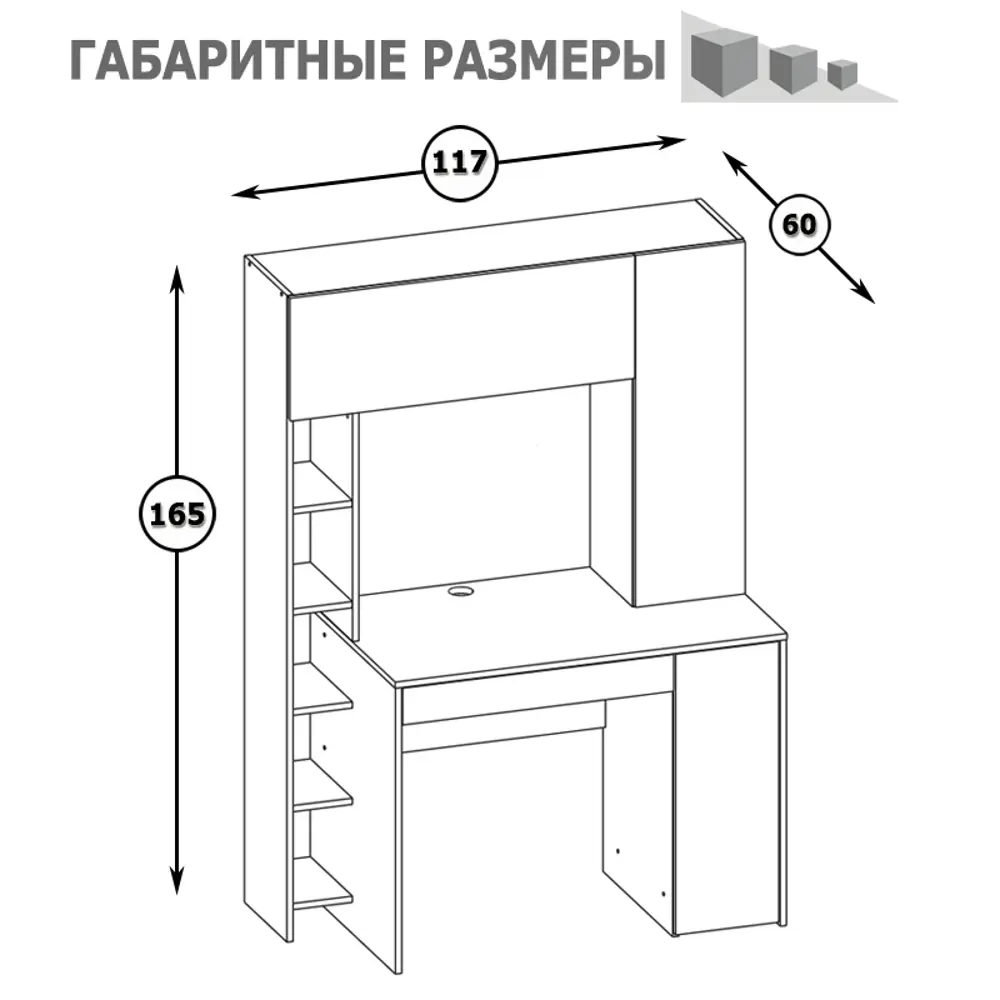 ГАБАРИТНЫЕ РАЗМЕРЫ

117

60

165