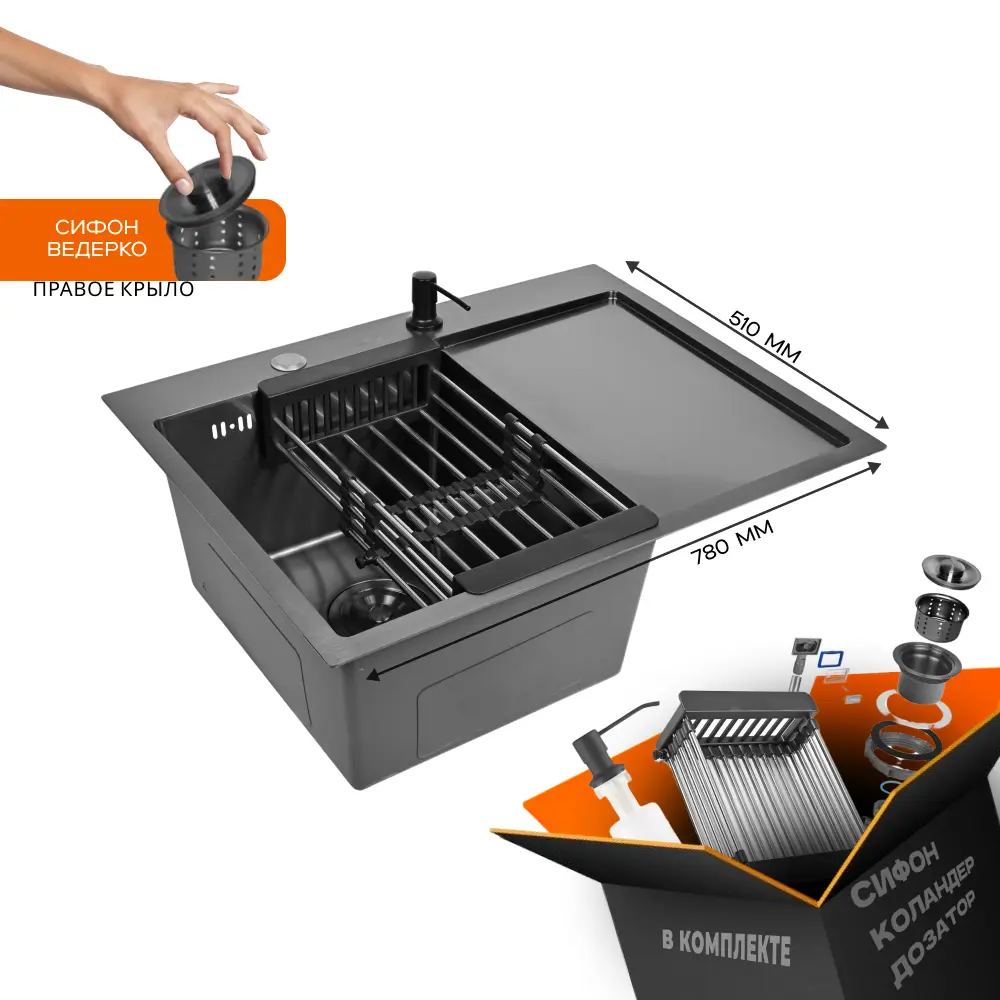 СИФОН ВЕДЕРКО

ПРАВОЕ КРЫЛО

510 ММ

780 ММ

В КОМПЛЕКТЕ

СИФОН
КОЛАНДЕР
ДОЗАТОР