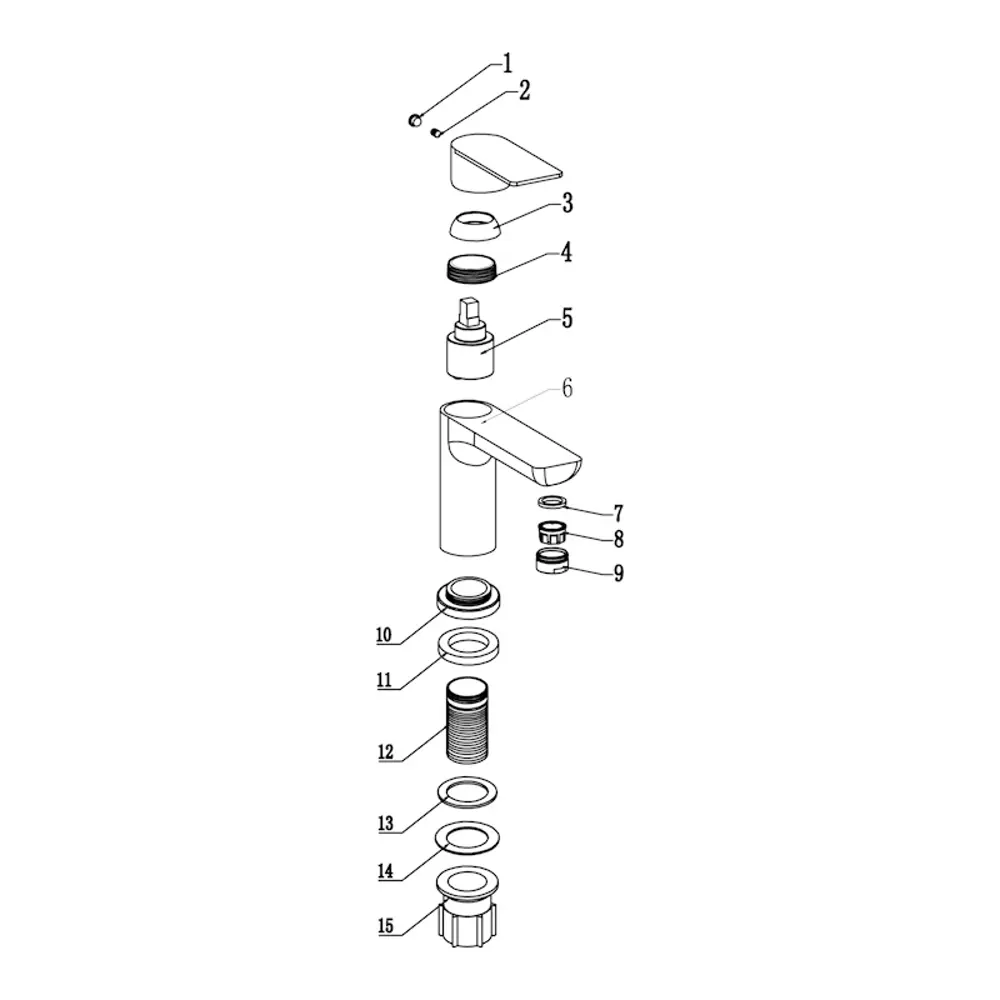 1
2
3
4
5
6
7
8
9
10
11
12
13
14
15