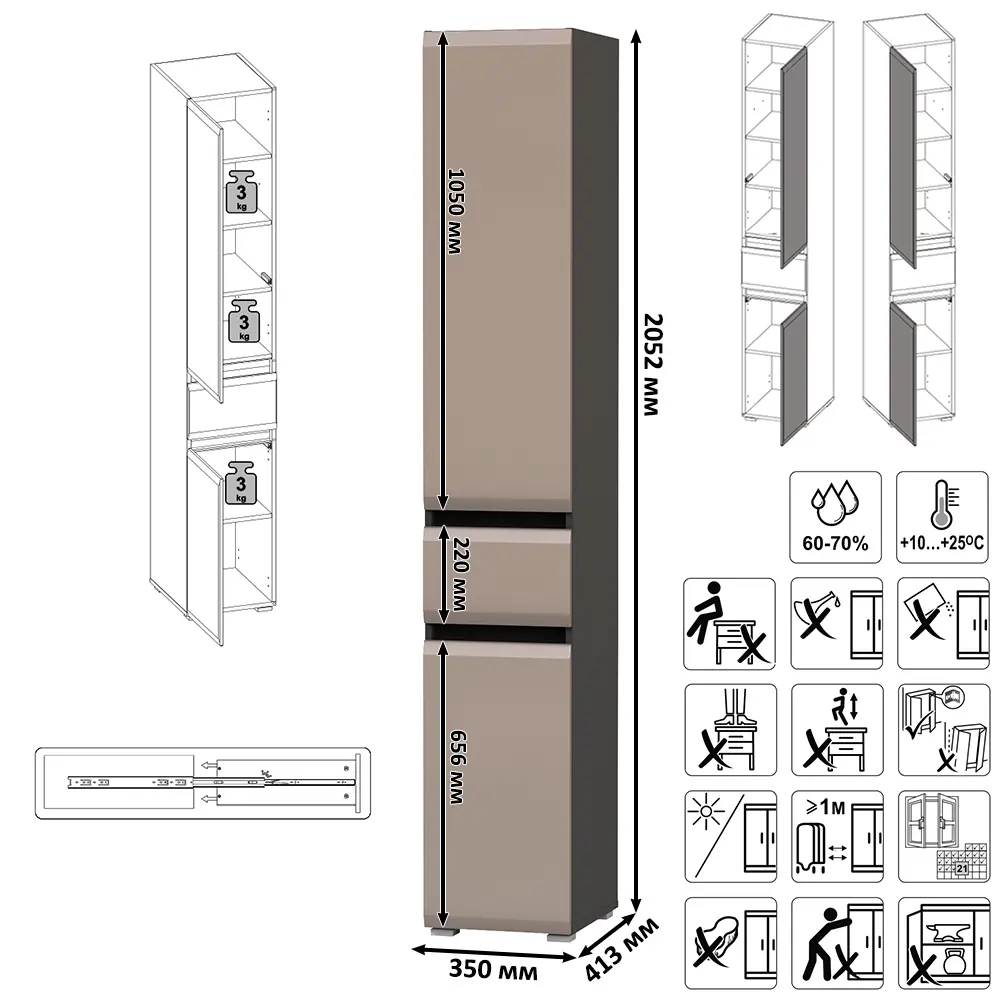 3 kg

3 kg

3 kg

1050 мм

220 мм

656 мм

2052 мм

350 мм

413 мм

60-70%

+10...+25ºC

⩾1м

21