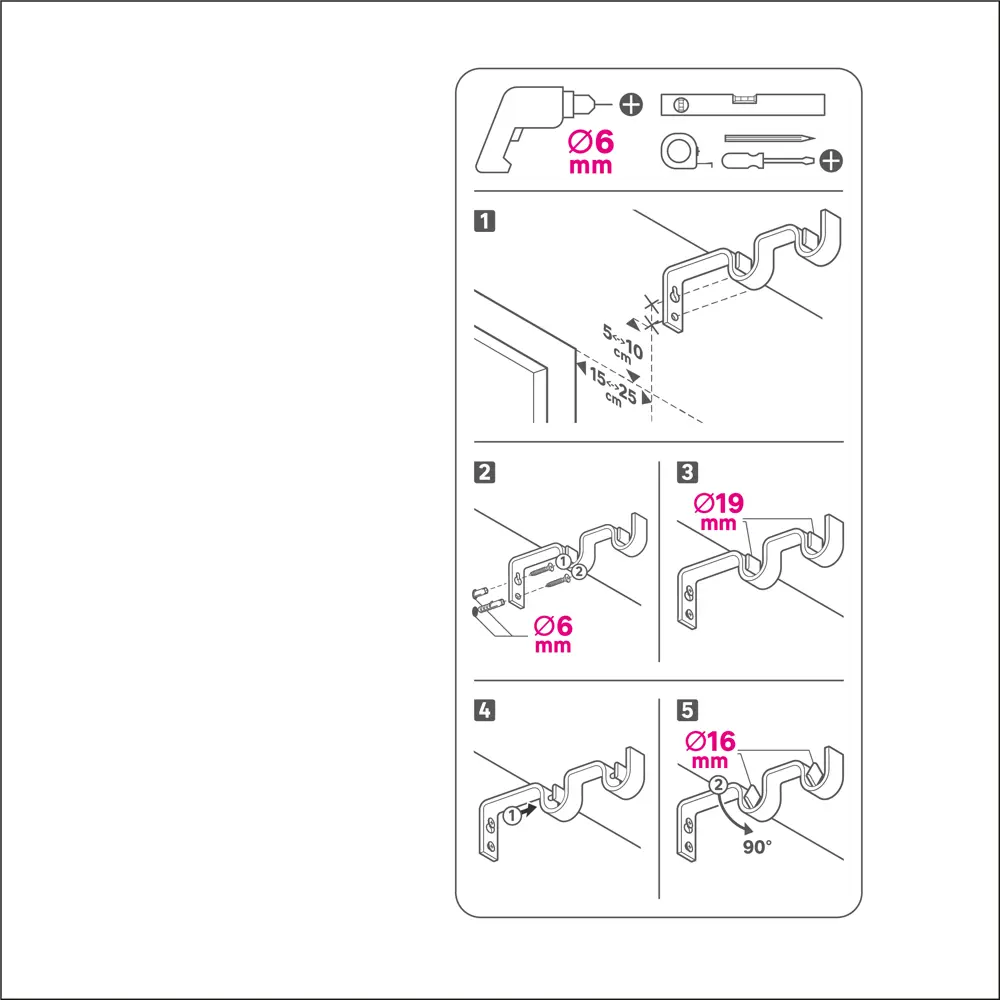 Ø6 mm

1

5<->10 cm

15<->25 cm

2

1
2

Ø6 mm

3

Ø19 mm

4

1

5

Ø16 mm

2

90°