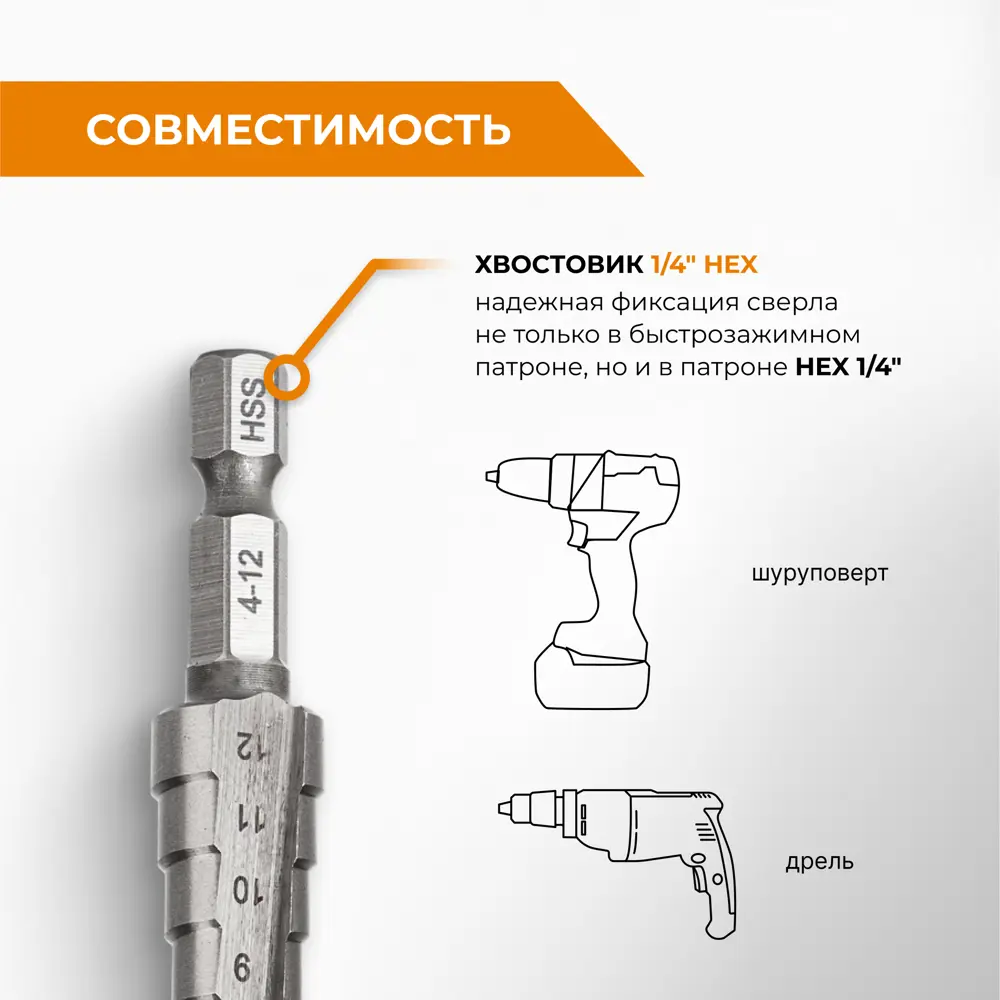 СОВМЕСТИМОСТЬ

ХВОСТОВИК 1/4" HEX
надежная фиксация сверла не только в быстрозажимном патроне, но и в патроне HEX 1/4"

HSS

4-12

12

11

10

9

шуруповерт

дрель