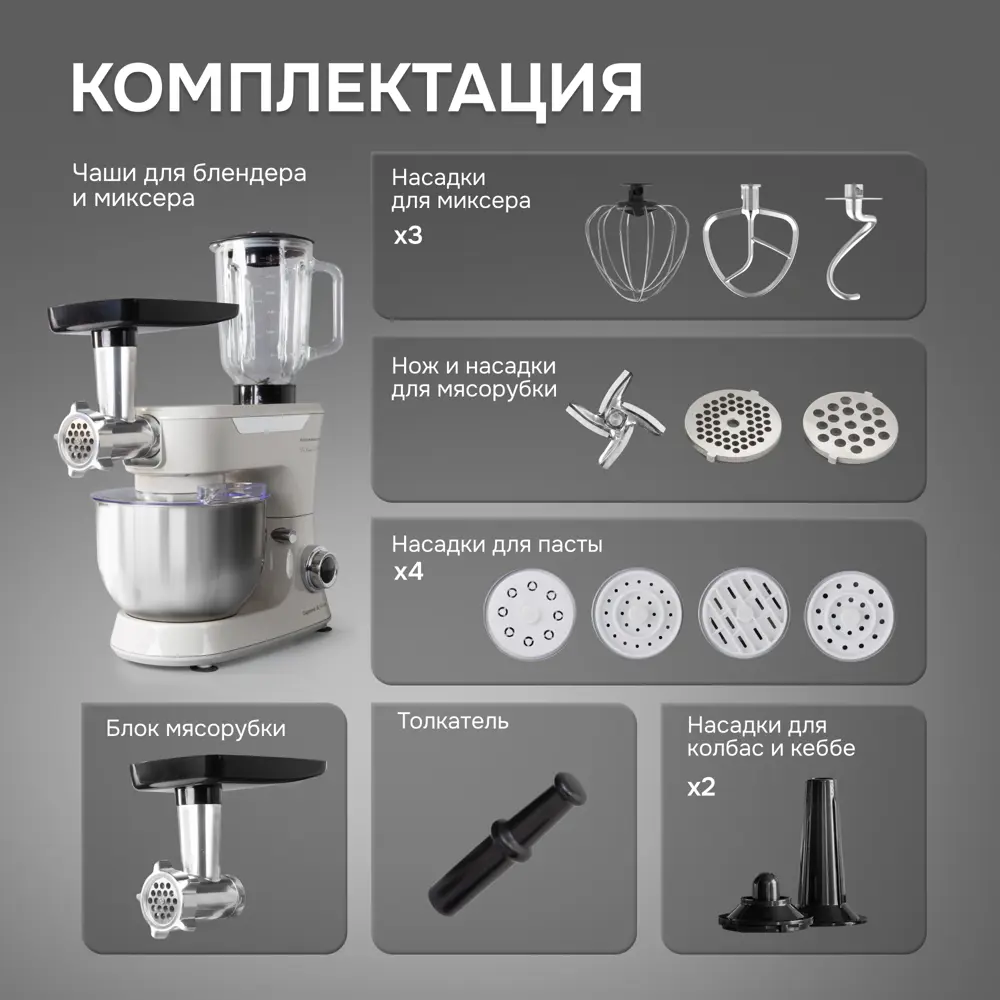 КОМПЛЕКТАЦИЯ

Чаши для блендера и миксера

Насадки для миксера
x3

Нож и насадки для мясорубки

Насадки для пасты
x4

Блок мясорубки

Толкатель

Насадки для колбас и кеббе
x2