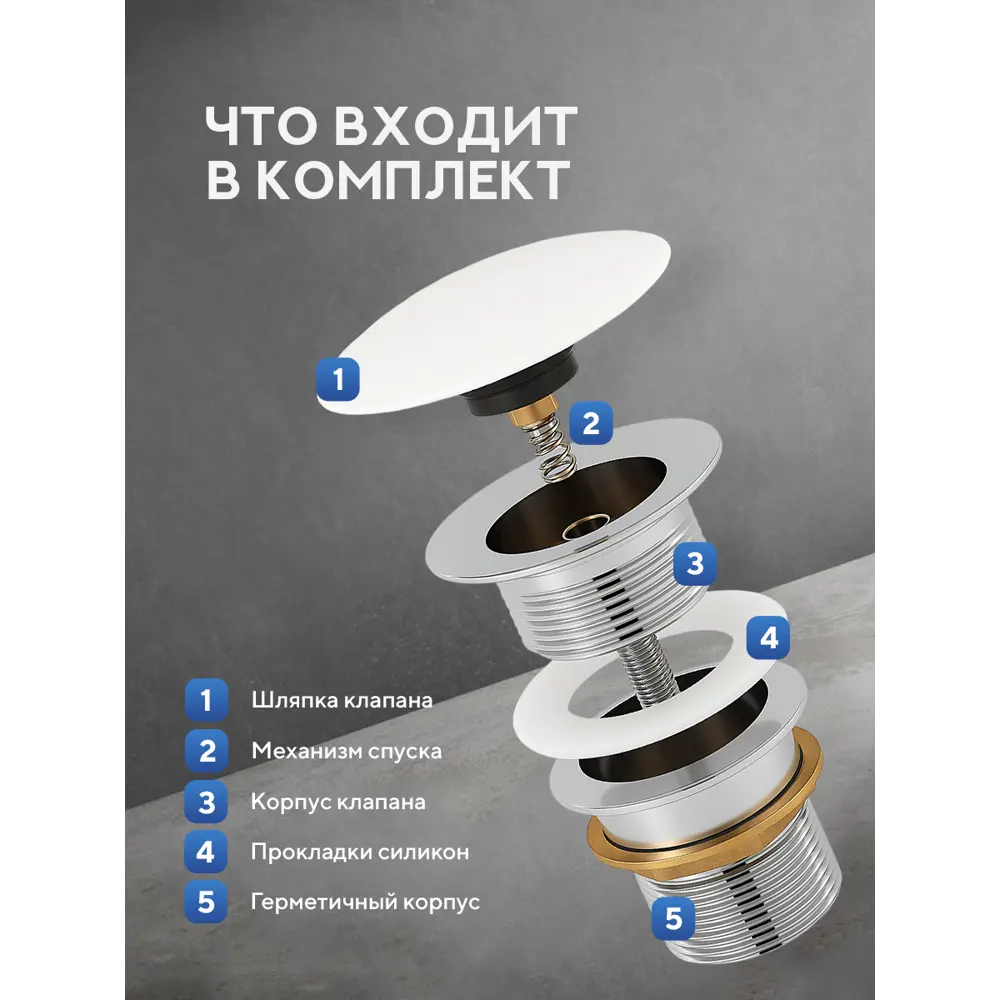 ЧТО ВХОДИТ В КОМПЛЕКТ

1
2
3
4
5

1 Шляпка клапана
2 Механизм спуска
3 Корпус клапана
4 Прокладки силикон
5 Герметичный корпус