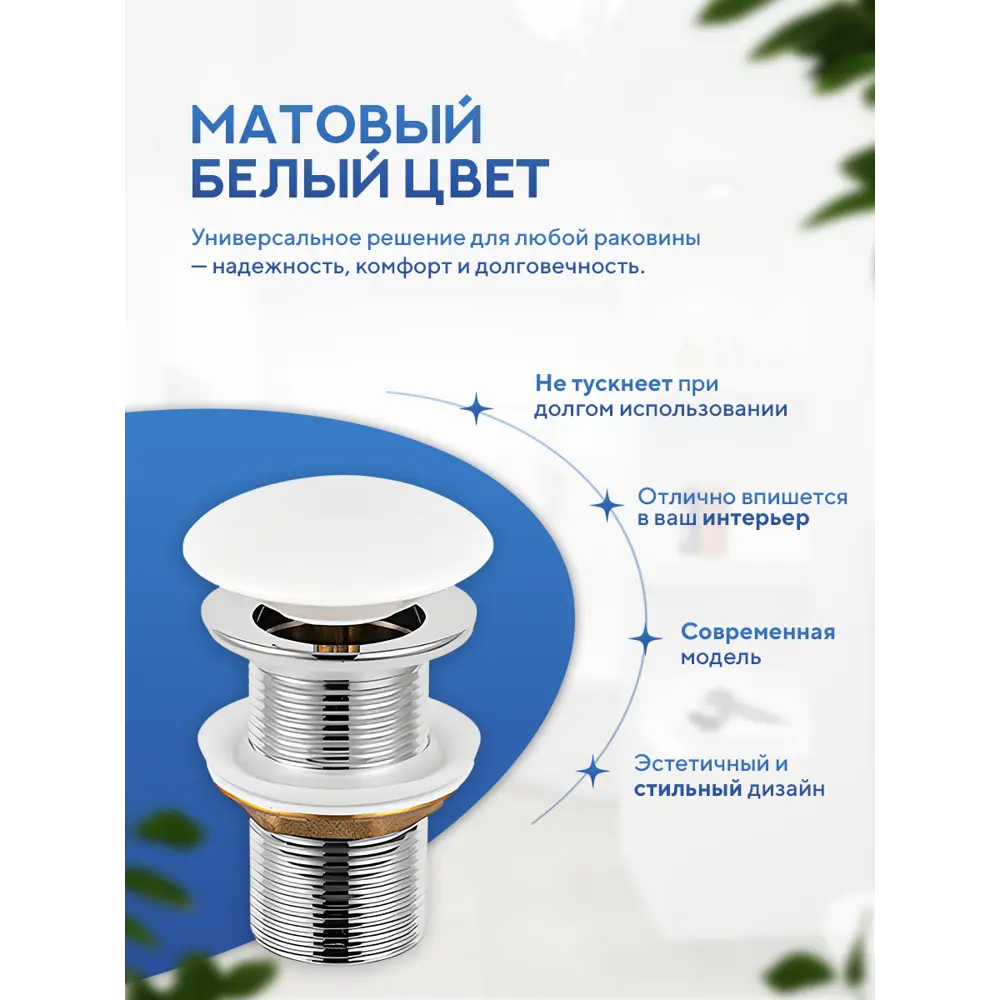 МАТОВЫЙ БЕЛЫЙ ЦВЕТ

Универсальное решение для любой раковины — надежность, комфорт и долговечность.

Не тускнеет при долгом использовании

Отлично впишется в ваш интерьер

Современная модель

Эстетичный и стильный дизайн