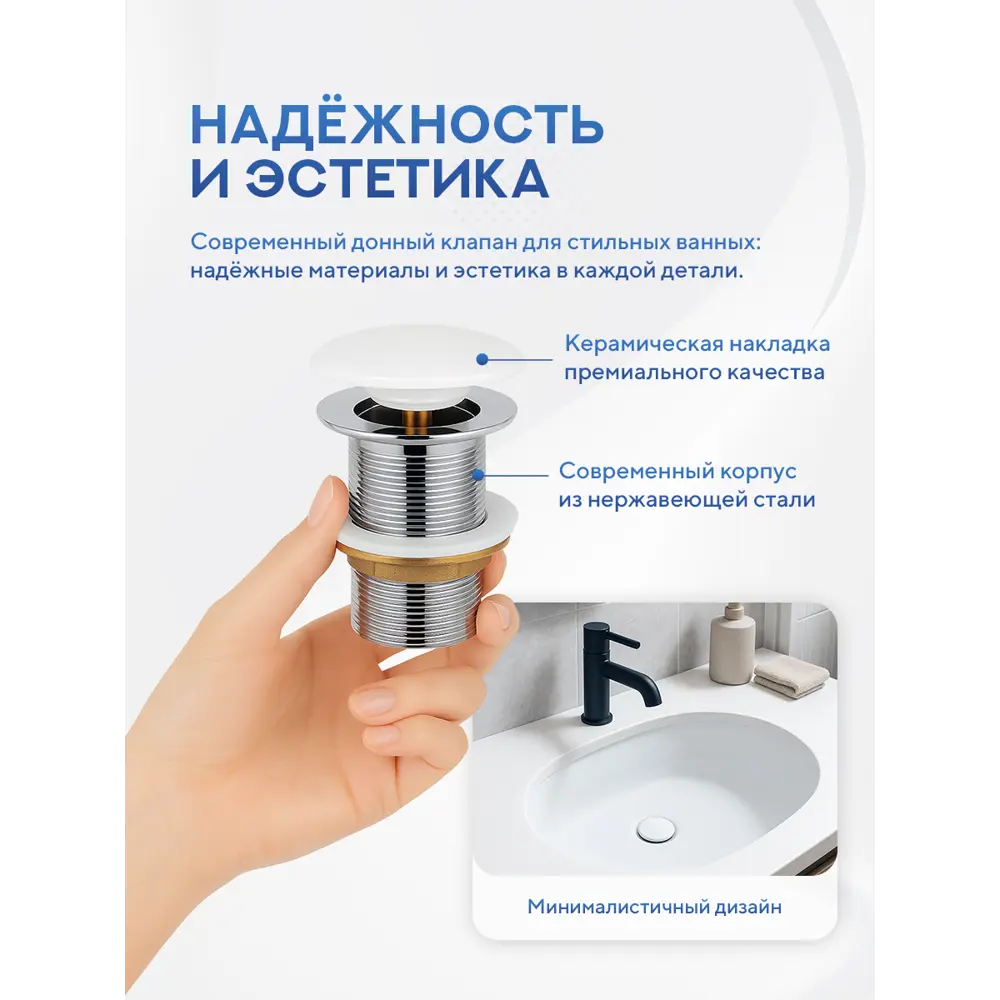 НАДЁЖНОСТЬ И ЭСТЕТИКА

Современный донный клапан для стильных ванных: надёжные материалы и эстетика в каждой детали.

Керамическая накладка премиального качества

Современный корпус из нержавеющей стали

Минималистичный дизайн