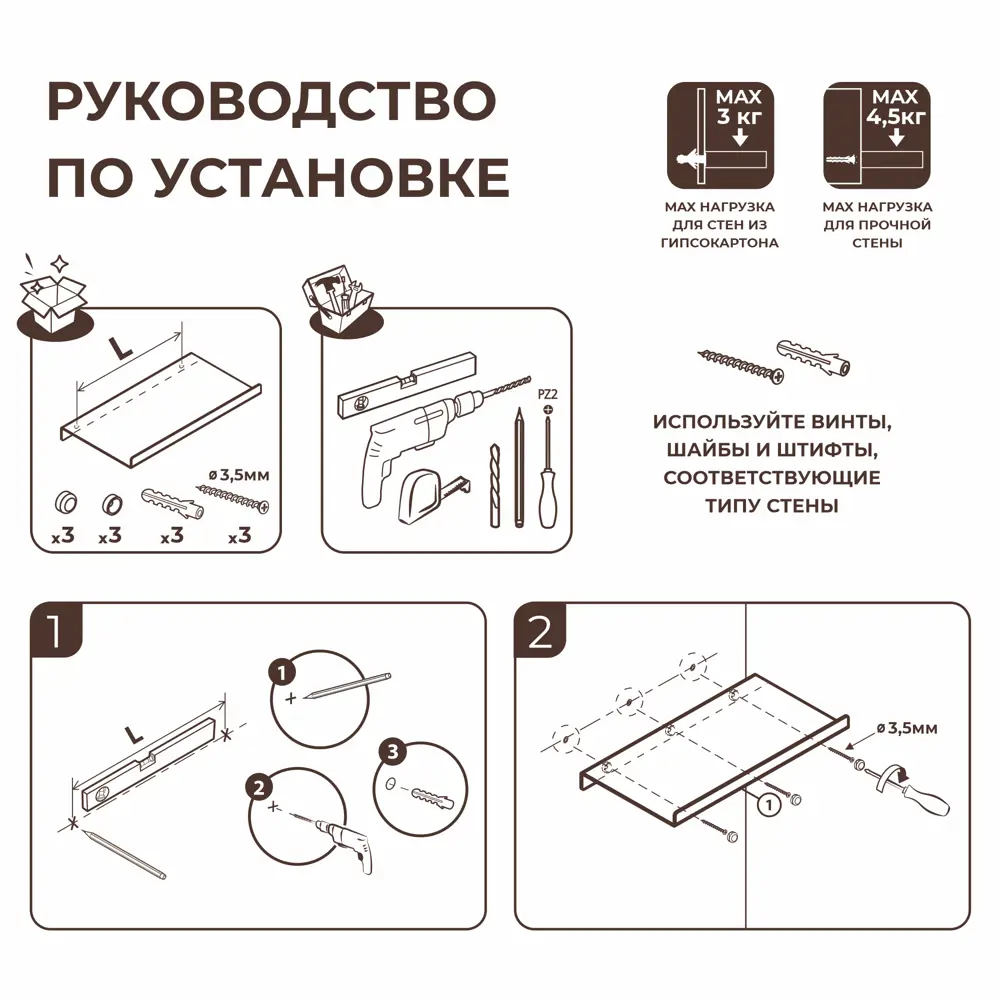 РУКОВОДСТВО ПО УСТАНОВКЕ

MAX 3 кг

MAX НАГРУЗКА ДЛЯ СТЕН ИЗ ГИПСОКАРТОНА

MAX 4,5кг

MAX НАГРУЗКА ДЛЯ ПРОЧНОЙ СТЕНЫ

L

ø 3,5мм

x3 x3 x3 x3

PZ2

ИСПОЛЬЗУЙТЕ ВИНТЫ, ШАЙБЫ И ШТИФТЫ, СООТВЕТСТВУЮЩИЕ ТИПУ СТЕНЫ

1

L

1

2

3

2

ø 3,5мм

1