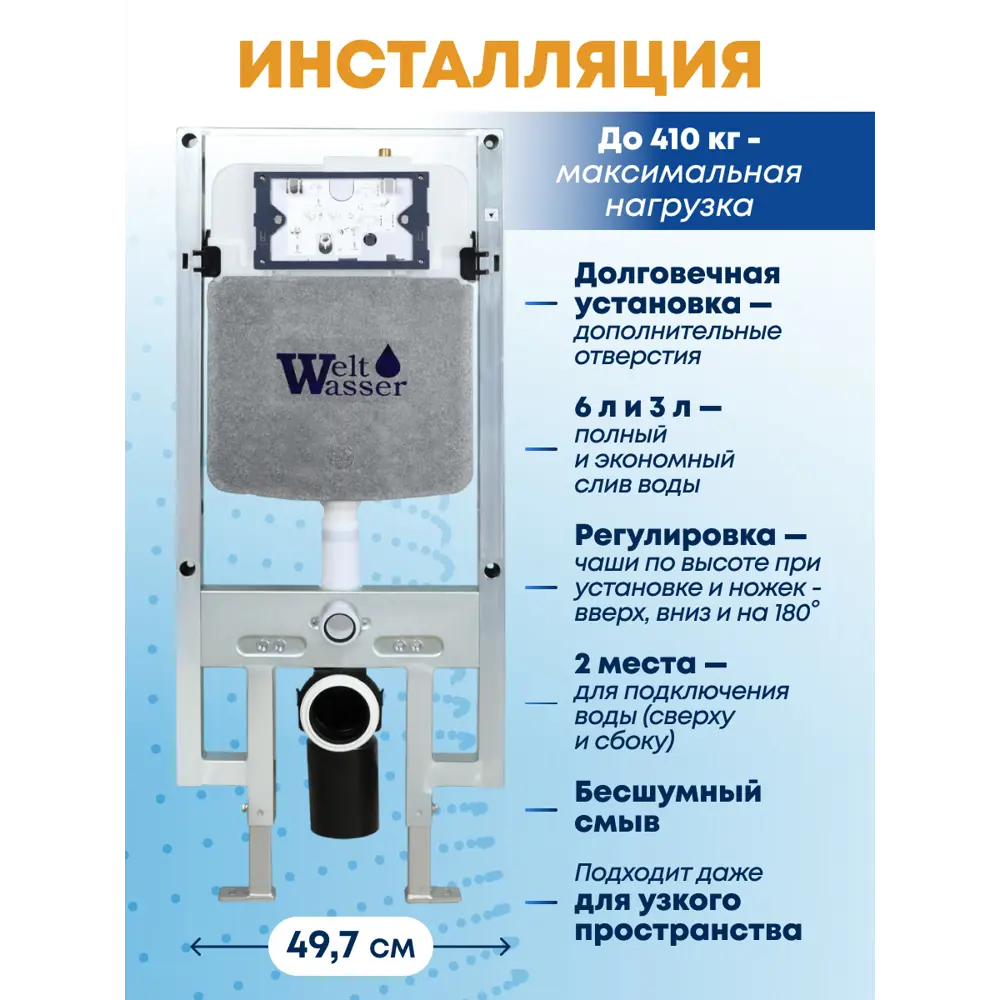 ИНСТАЛЛЯЦИЯ

До 410 кг - максимальная нагрузка

Welt Wasser

Долговечная установка — дополнительные отверстия

6 л и 3 л — полный и экономный слив воды

Регулировка — чаши по высоте при установке и ножек - вверх, вниз и на 180°

2 места — для подключения воды (сверху и сбоку)

Бесшумный смыв

Подходит даже для узкого пространства

49,7 см