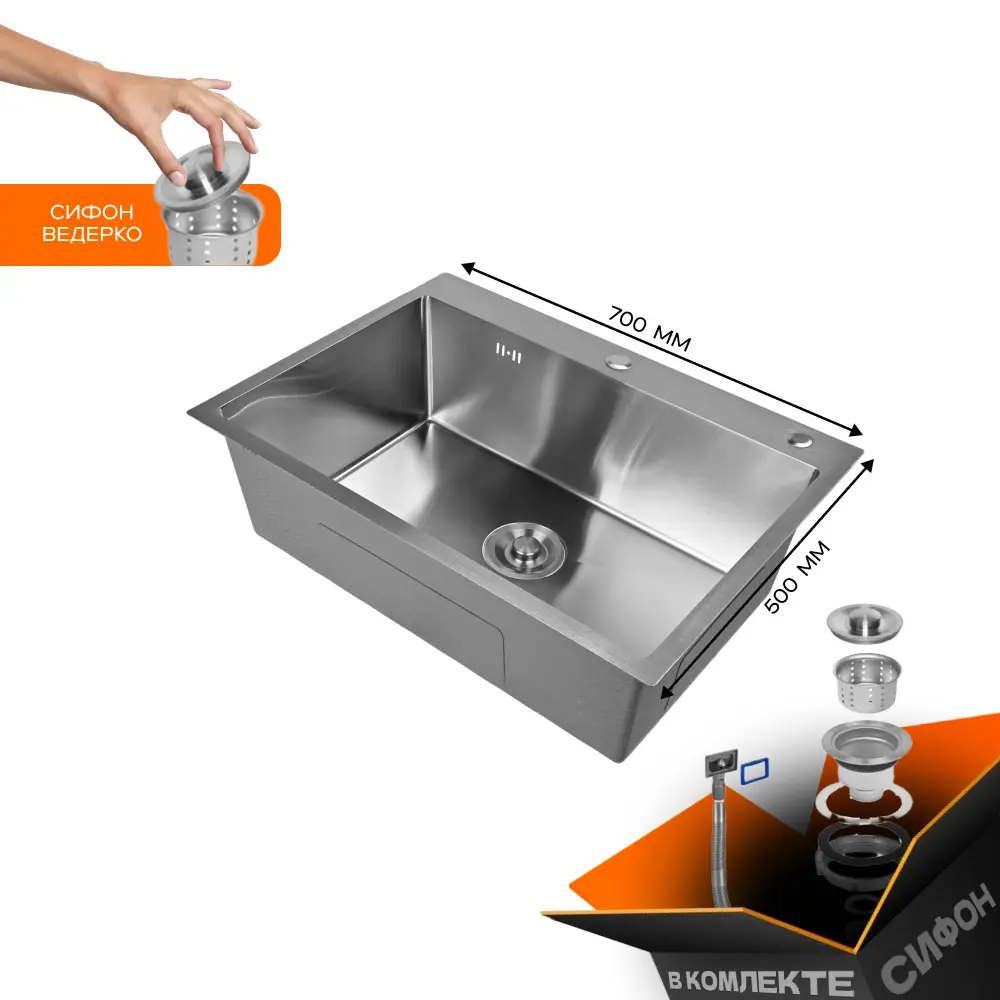 СИФОН ВЕДЕРКО

700 ММ

500 ММ

В КОМЛЕКТЕ

СИФОН