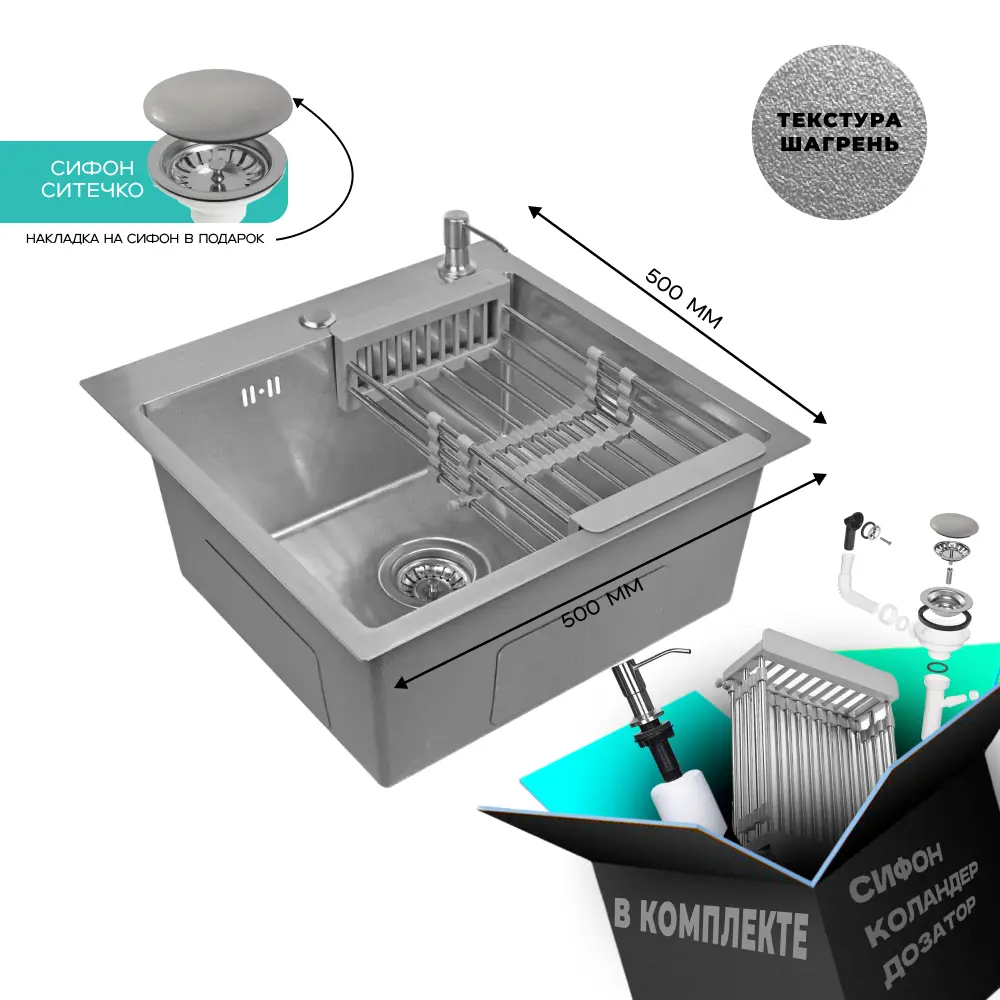 СИФОН СИТЕЧКО

НАКЛАДКА НА СИФОН В ПОДАРОК

ТЕКСТУРА ШАГРЕНЬ

500 ММ

500 ММ

В КОМПЛЕКТЕ

СИФОН
КОЛАНДЕР
ДОЗАТОР