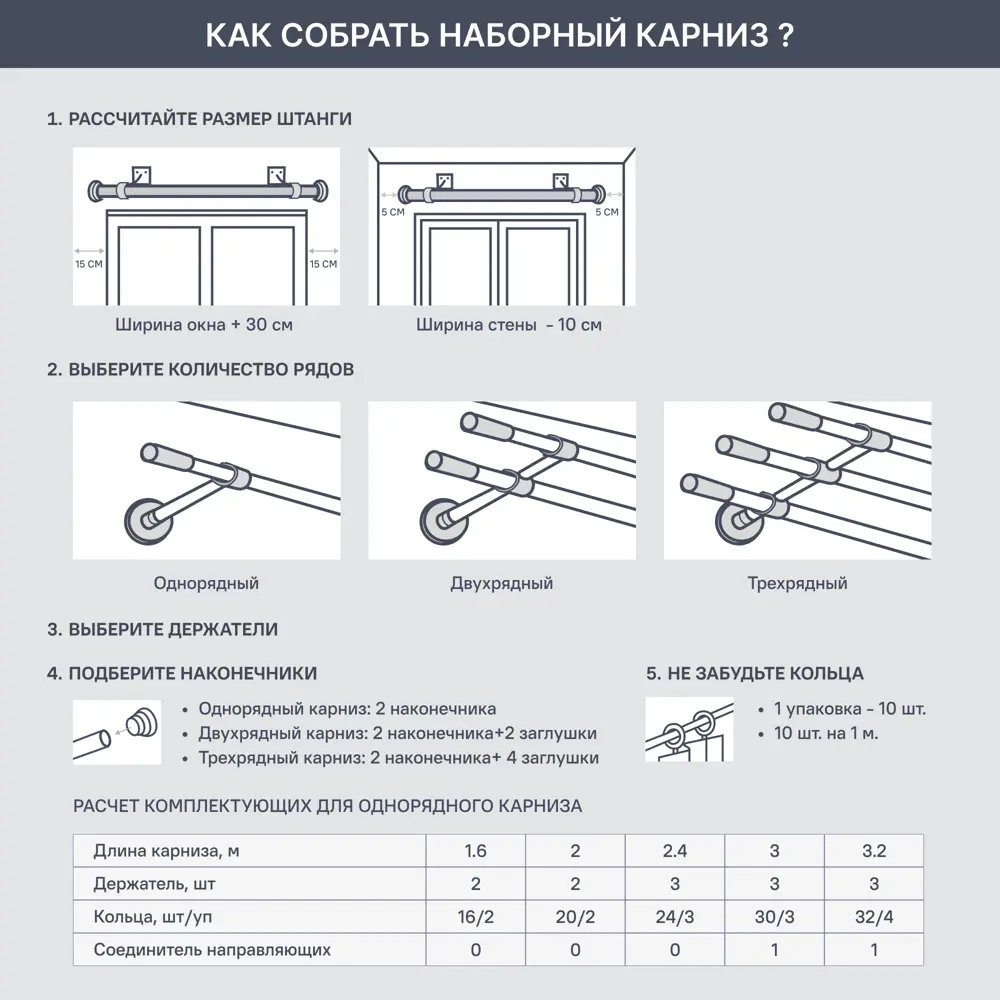 КАК СОБРАТЬ НАБОРНЫЙ КАРНИЗ ?

1. РАССЧИТАЙТЕ РАЗМЕР ШТАНГИ

15 СМ
15 СМ
Ширина окна + 30 см

5 СМ
5 СМ
Ширина стены - 10 см

2. ВЫБЕРИТЕ КОЛИЧЕСТВО РЯДОВ

Однорядный

Двухрядный

Трехрядный

3. ВЫБЕРИТЕ ДЕРЖАТЕЛИ

4. ПОДБЕРИТЕ НАКОНЕЧНИКИ

• Однорядный карниз: 2 наконечника
• Двухрядный карниз: 2 наконечника+2 заглушки
• Трехрядный карниз: 2 наконечника+ 4 заглушки

5. НЕ ЗАБУДЬТЕ КОЛЬЦА

• 1 упаковка - 10 шт.
• 10 шт. на 1 м.

РАСЧЕТ КОМПЛЕКТУЮЩИХ ДЛЯ ОДНОРЯДНОГО КАРНИЗА

| Длина карниза, м | 1.6 | 2 | 2.4 | 3 | 3.2 |
|---|---|---|---|---|---|
| Держатель, шт | 2 | 2 | 3 | 3 | 3 |
| Кольца, шт/уп | 16/2 | 20/2 | 24/3 | 30/3 | 32/4 |
| Соединитель направляющих | 0 | 0 | 0 | 1 | 1 |