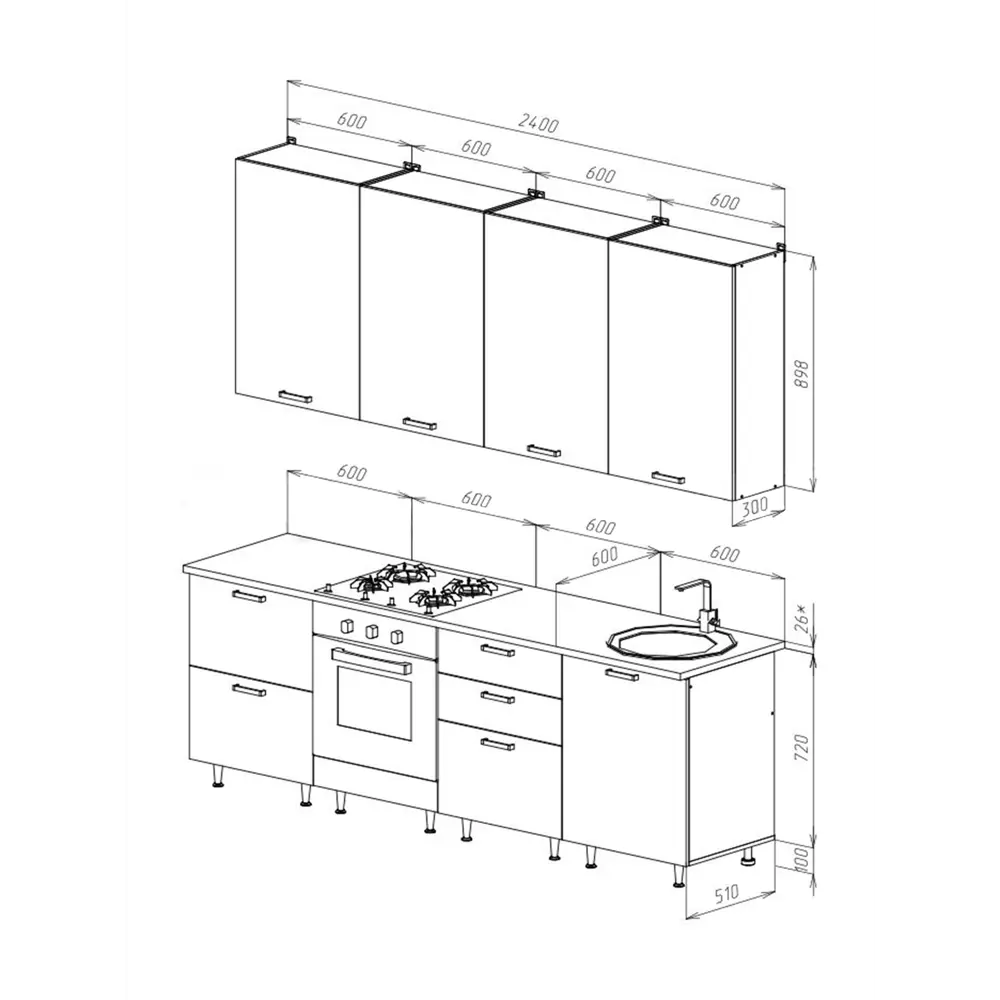 2400
600
600
600
600
898
300
600
600
600
600
600
26*
720
100
510