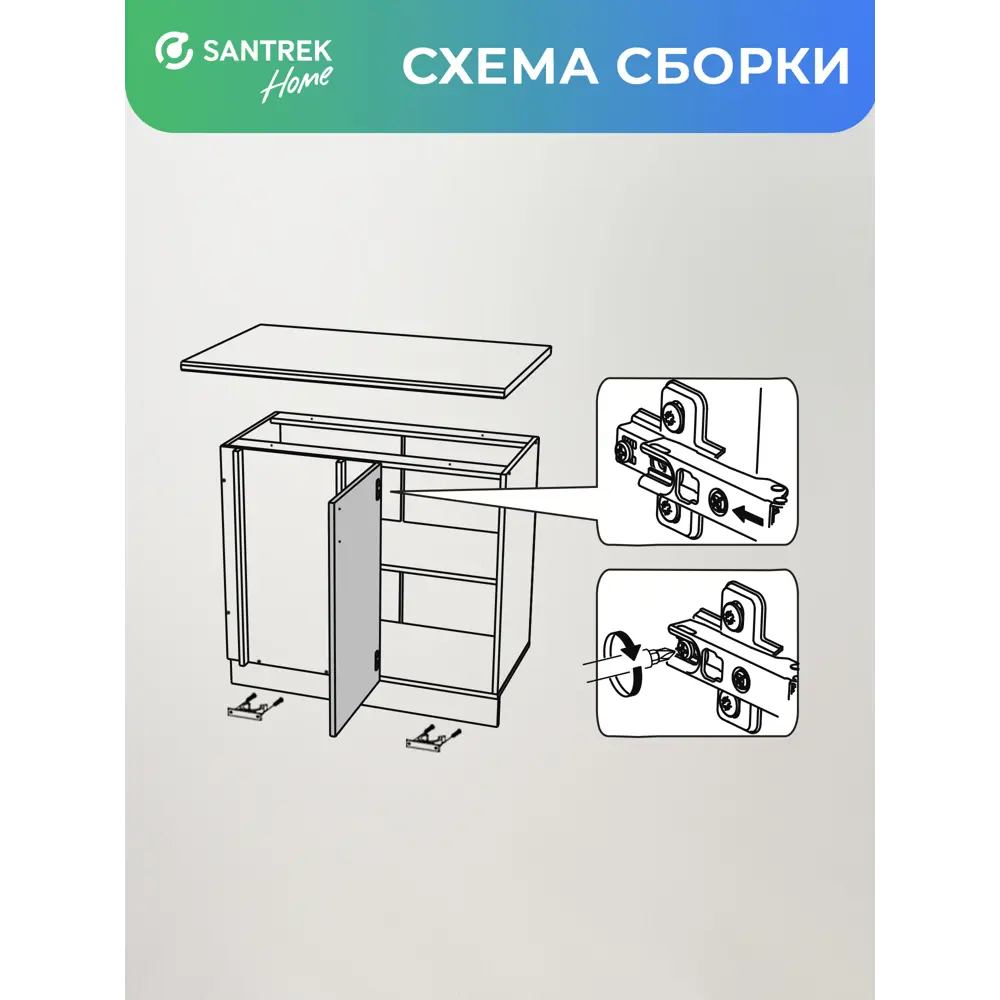 SANTREK Home

СХЕМА СБОРКИ