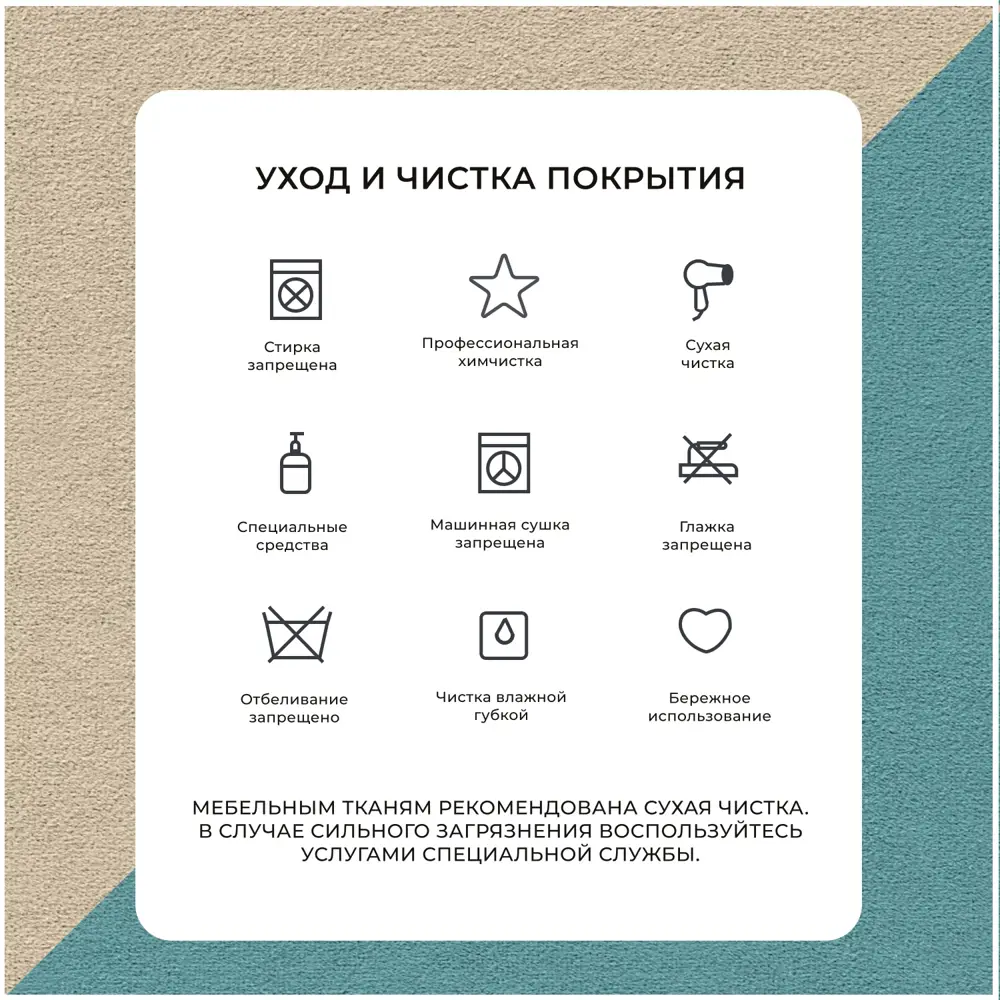 УХОД И ЧИСТКА ПОКРЫТИЯ

Стирка запрещена

Профессиональная химчистка

Сухая чистка

Специальные средства

Машинная сушка запрещена

Глажка запрещена

Отбеливание запрещено

Чистка влажной губкой

Бережное использование

МЕБЕЛЬНЫМ ТКАНЯМ РЕКОМЕНДОВАНА СУХАЯ ЧИСТКА. В СЛУЧАЕ СИЛЬНОГО ЗАГРЯЗНЕНИЯ ВОСПОЛЬЗУЙТЕСЬ УСЛУГАМИ СПЕЦИАЛЬНОЙ СЛУЖБЫ.