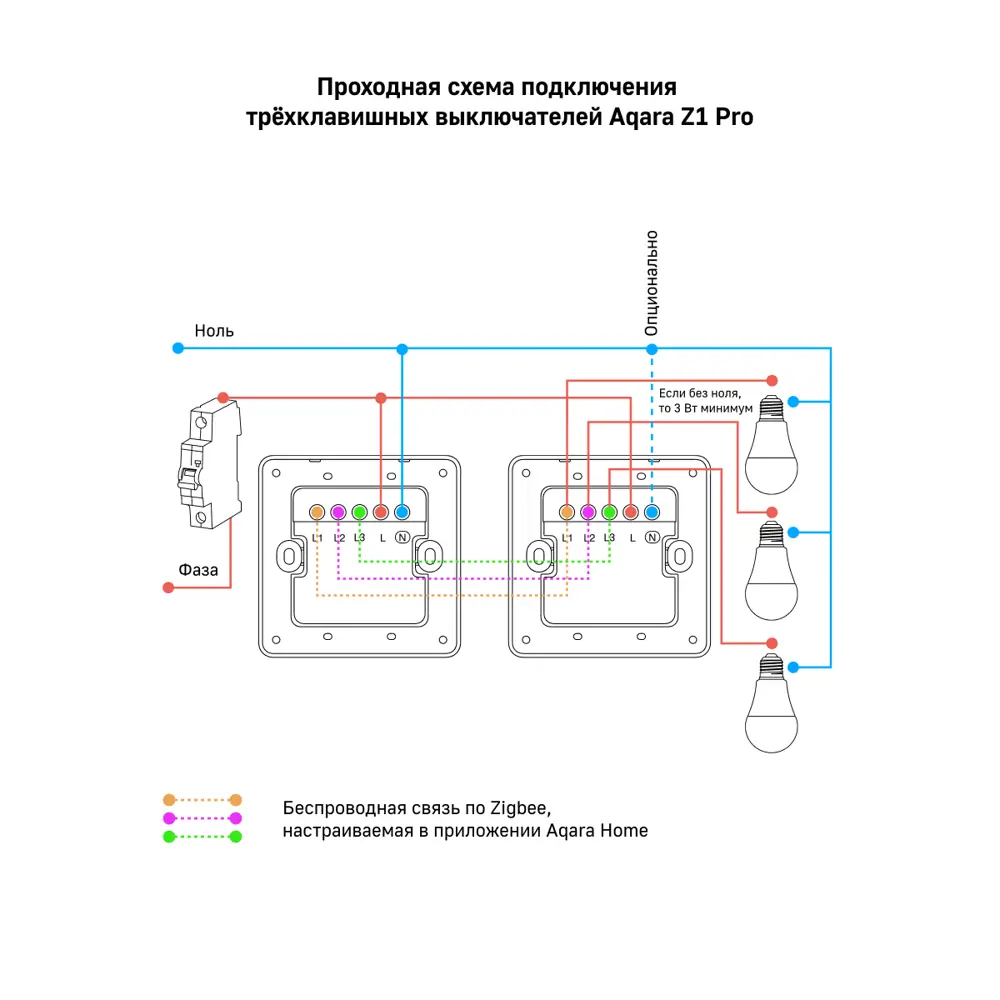 Проходная схема подключения трёхклавишных выключателей Aqara Z1 Pro

Опционально

Ноль

Если без ноля, то 3 Вт минимум

L1 L2 L3 L N

L1 L2 L3 L N

Фаза

Беспроводная связь по Zigbee, настраиваемая в приложении Aqara Home