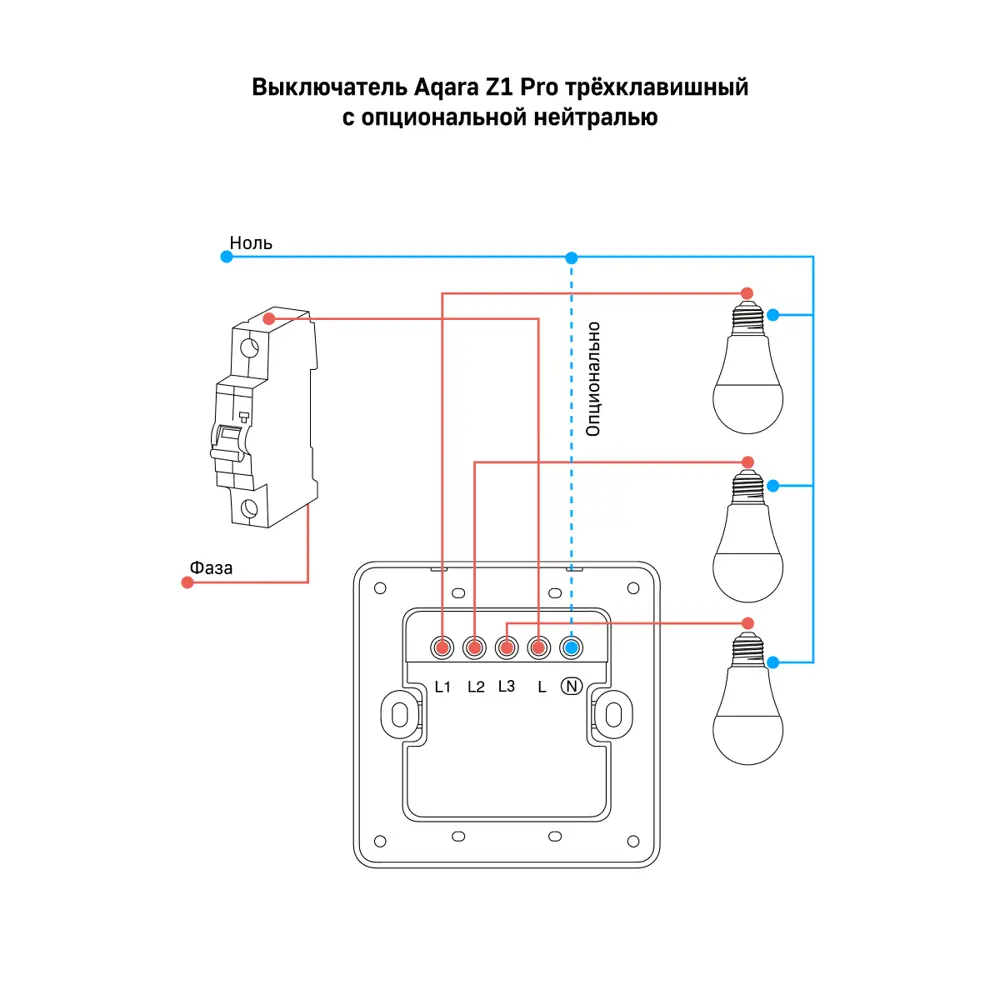 Выключатель Aqara Z1 Pro трёхклавишный с опциональной нейтралью

Ноль

Опционально

Фаза

L1 L2 L3 L N