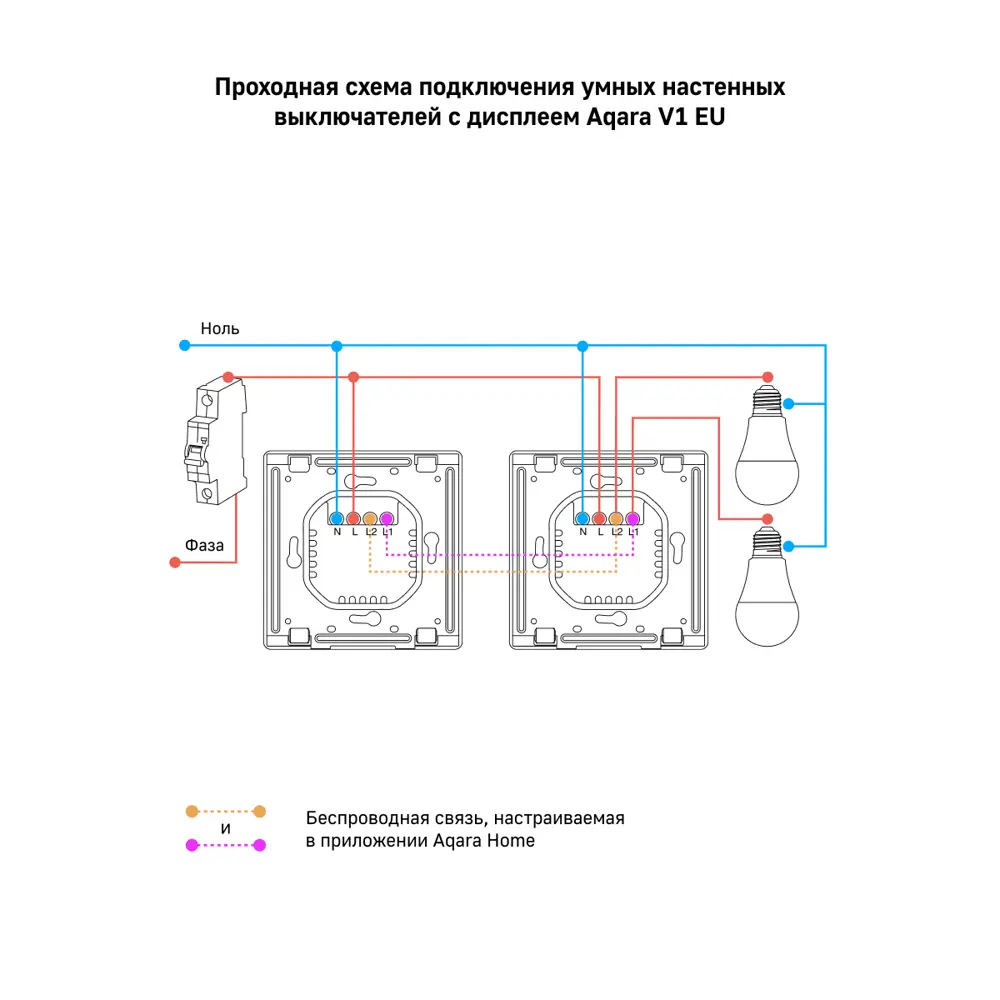 Проходная схема подключения умных настенных выключателей с дисплеем Aqara V1 EU

Ноль

Фаза

N L L2 L1

N L L2 L1

и

Беспроводная связь, настраиваемая в приложении Aqara Home