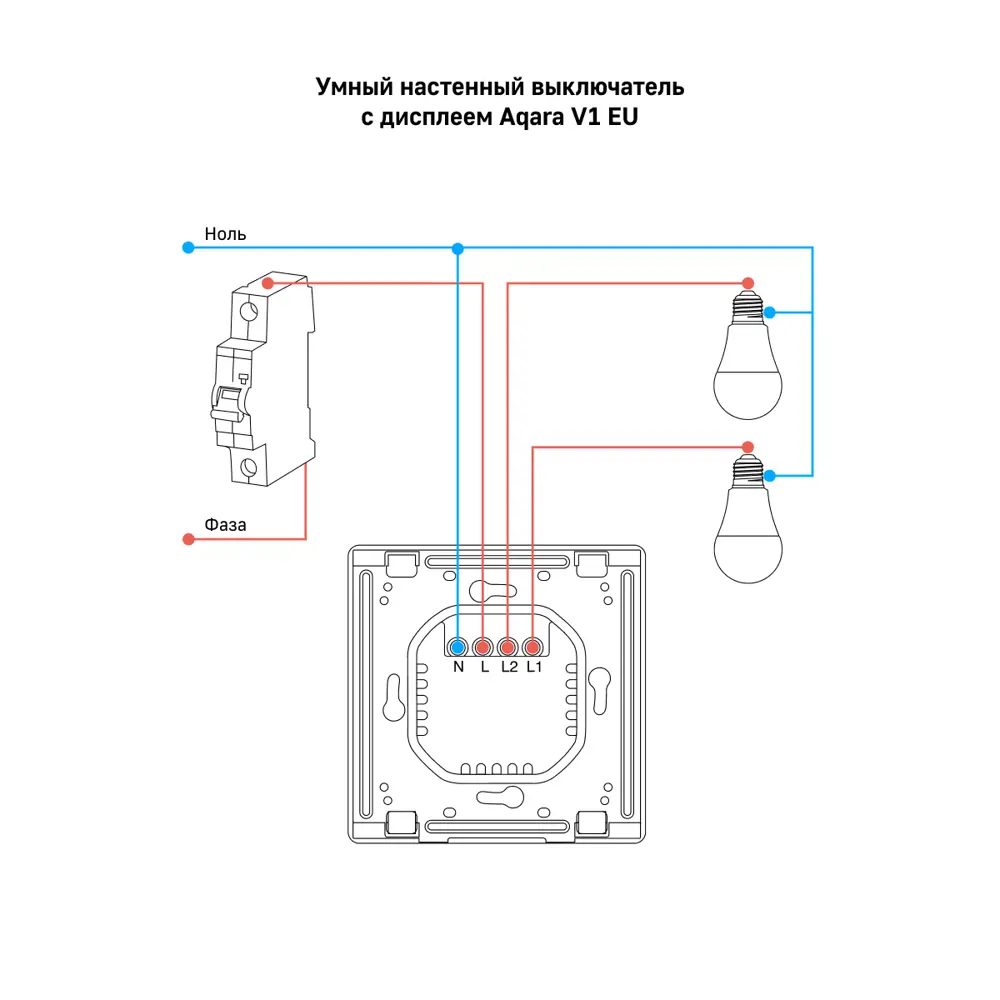 Умный настенный выключатель
с дисплеем Aqara V1 EU

Ноль

Фаза

N L L2 L1