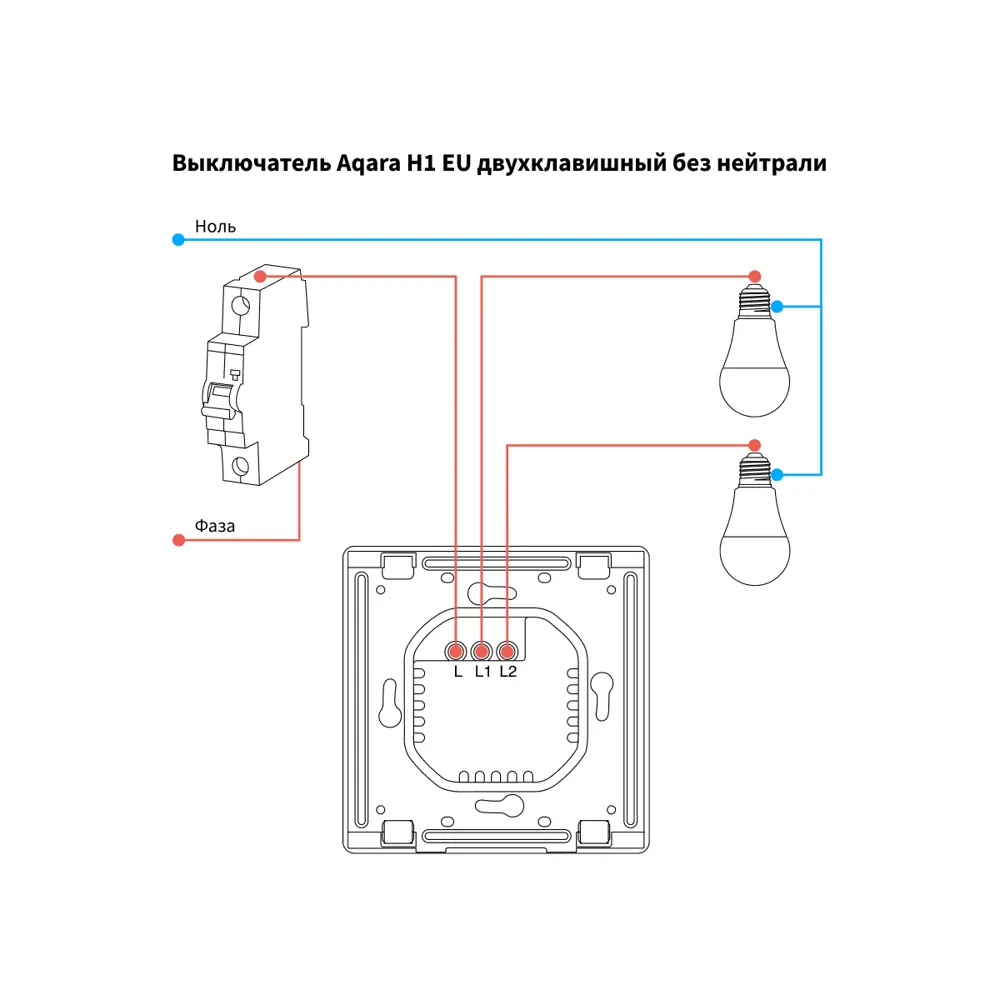 Выключатель Aqara H1 EU двухклавишный без нейтрали

Ноль

Фаза

L L1 L2