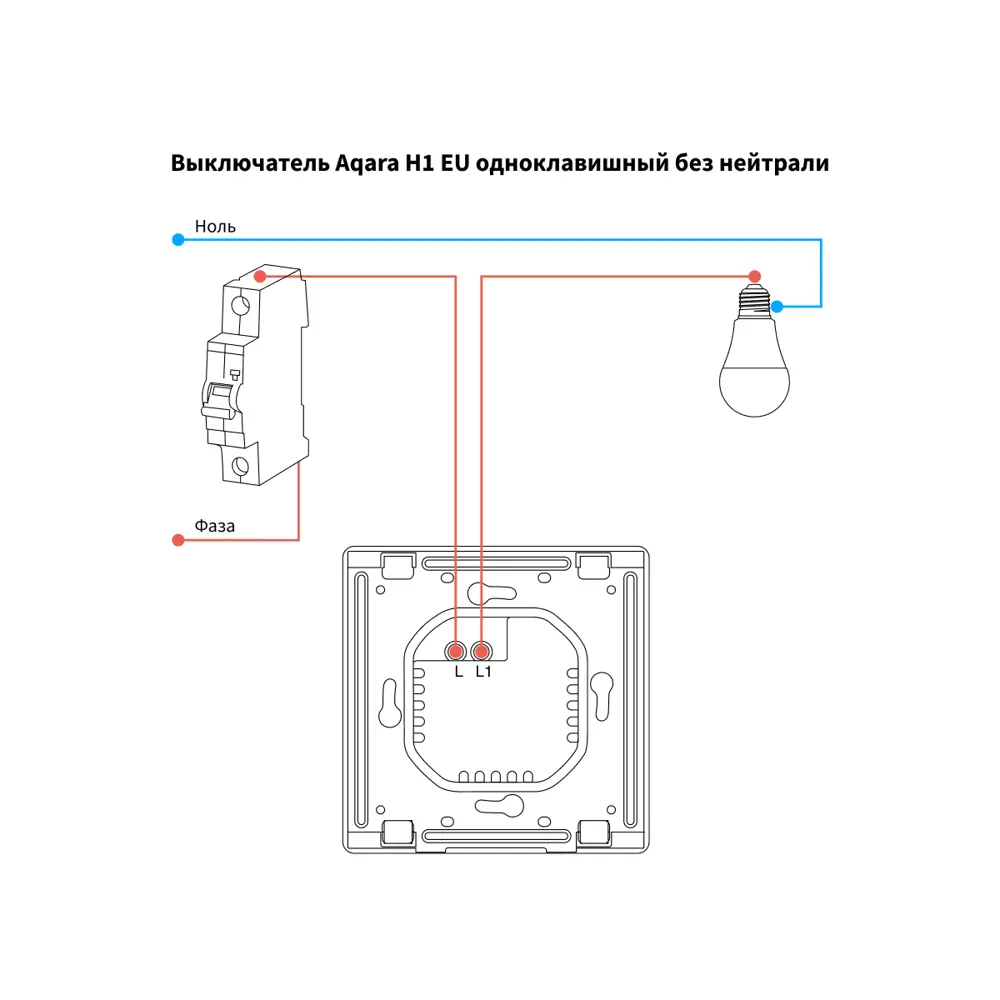 Выключатель Aqara H1 EU одноклавишный без нейтрали

Ноль

Фаза

L L1