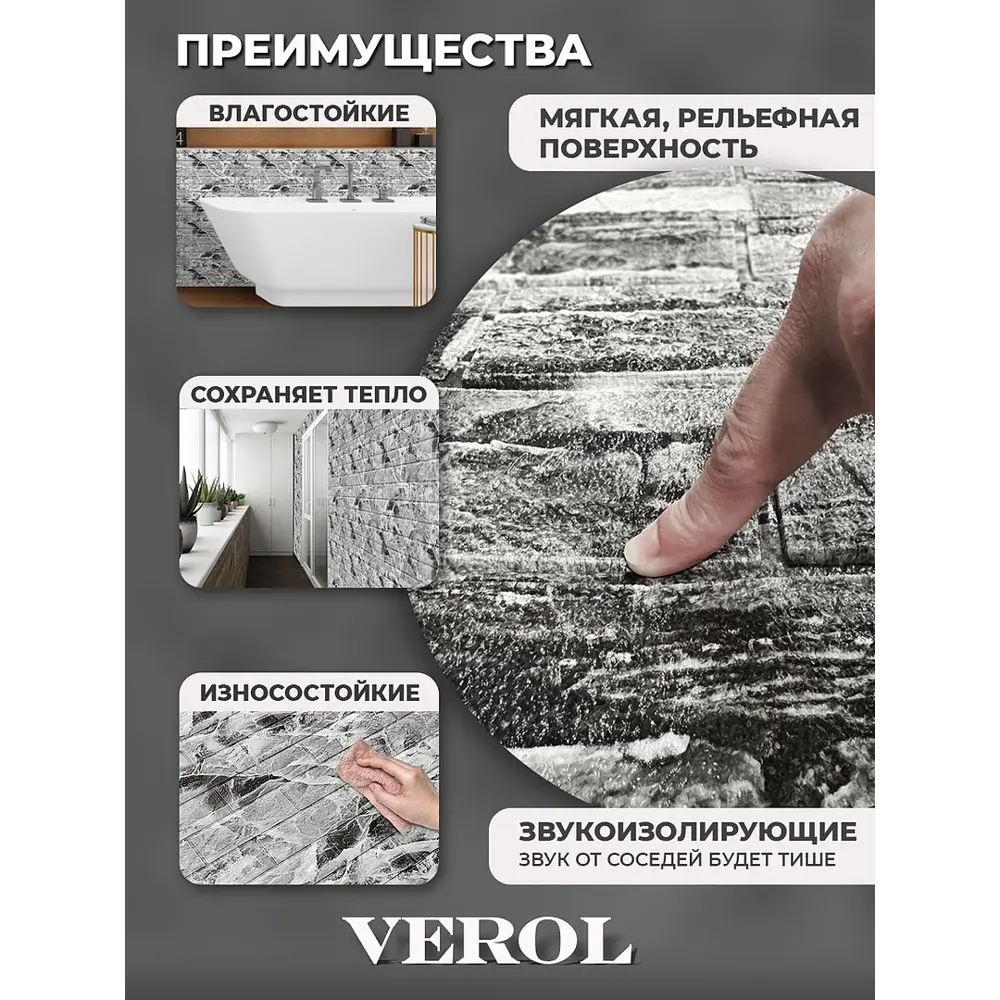 ПРЕИМУЩЕСТВА

ВЛАГОСТОЙКИЕ

МЯГКАЯ, РЕЛЬЕФНАЯ ПОВЕРХНОСТЬ

СОХРАНЯЕТ ТЕПЛО

ИЗНОСОСТОЙКИЕ

ЗВУКОИЗОЛИРУЮЩИЕ
ЗВУК ОТ СОСЕДЕЙ БУДЕТ ТИШЕ

VEROL