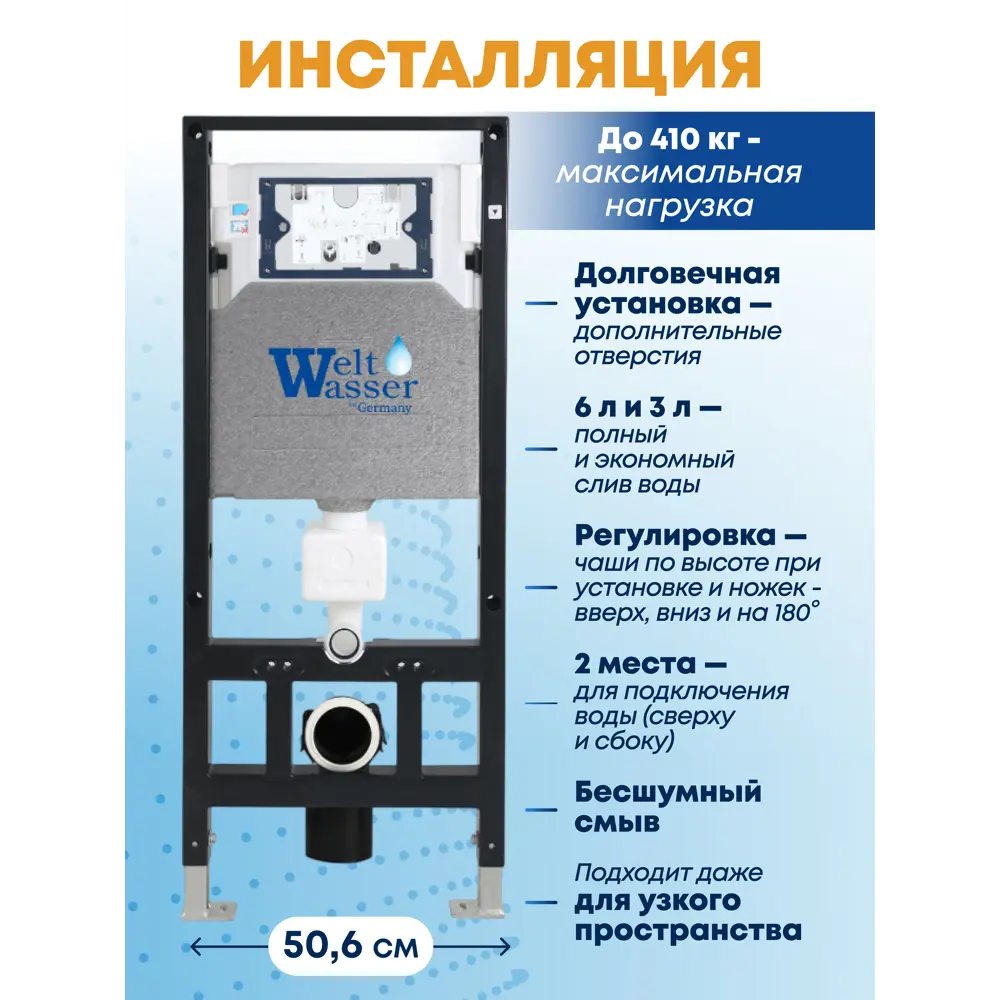 ИНСТАЛЛЯЦИЯ

До 410 кг - максимальная нагрузка

Welt Wasser by Germany

Долговечная установка — дополнительные отверстия

6 л и 3 л — полный и экономный слив воды

Регулировка — чаши по высоте при установке и ножек - вверх, вниз и на 180°

2 места — для подключения воды (сверху и сбоку)

Бесшумный смыв

Подходит даже для узкого пространства

50,6 см