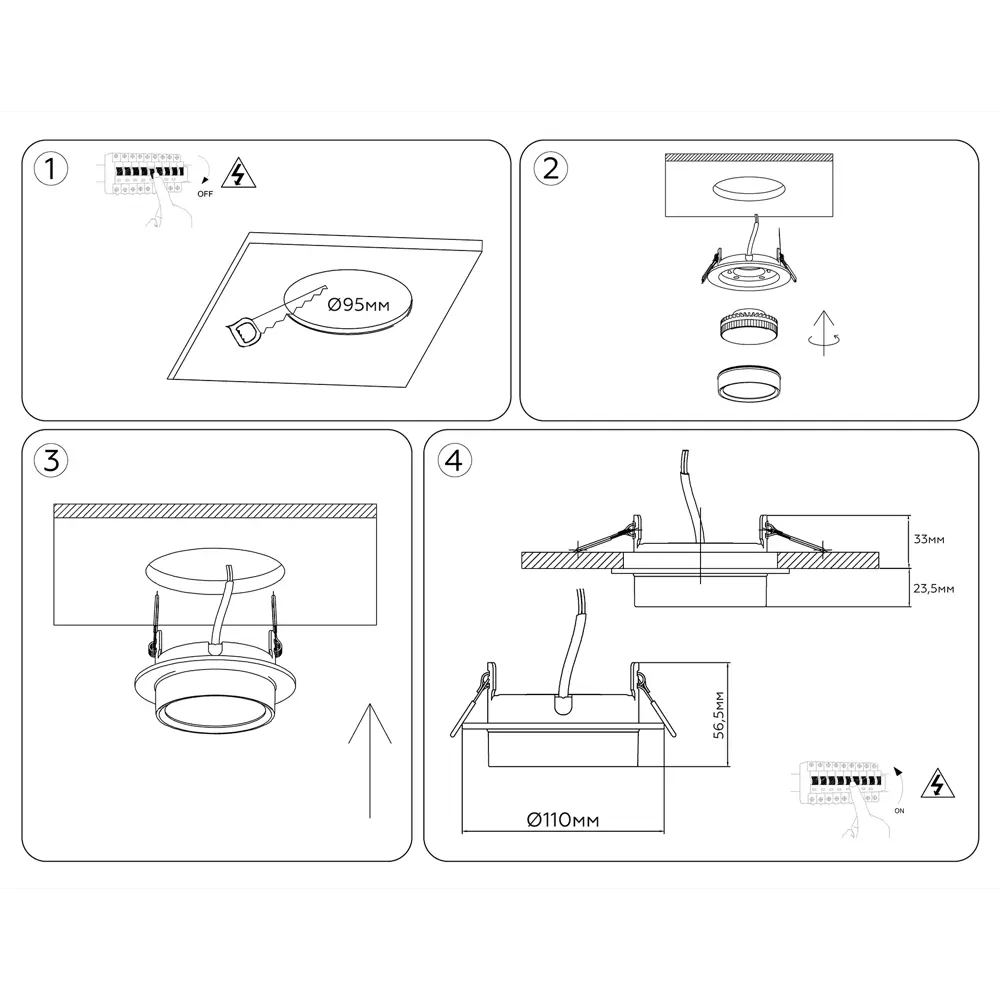 1

OFF

Ø95мм

2

3

4

33мм

23,5мм

56,5мм

Ø110мм

ON