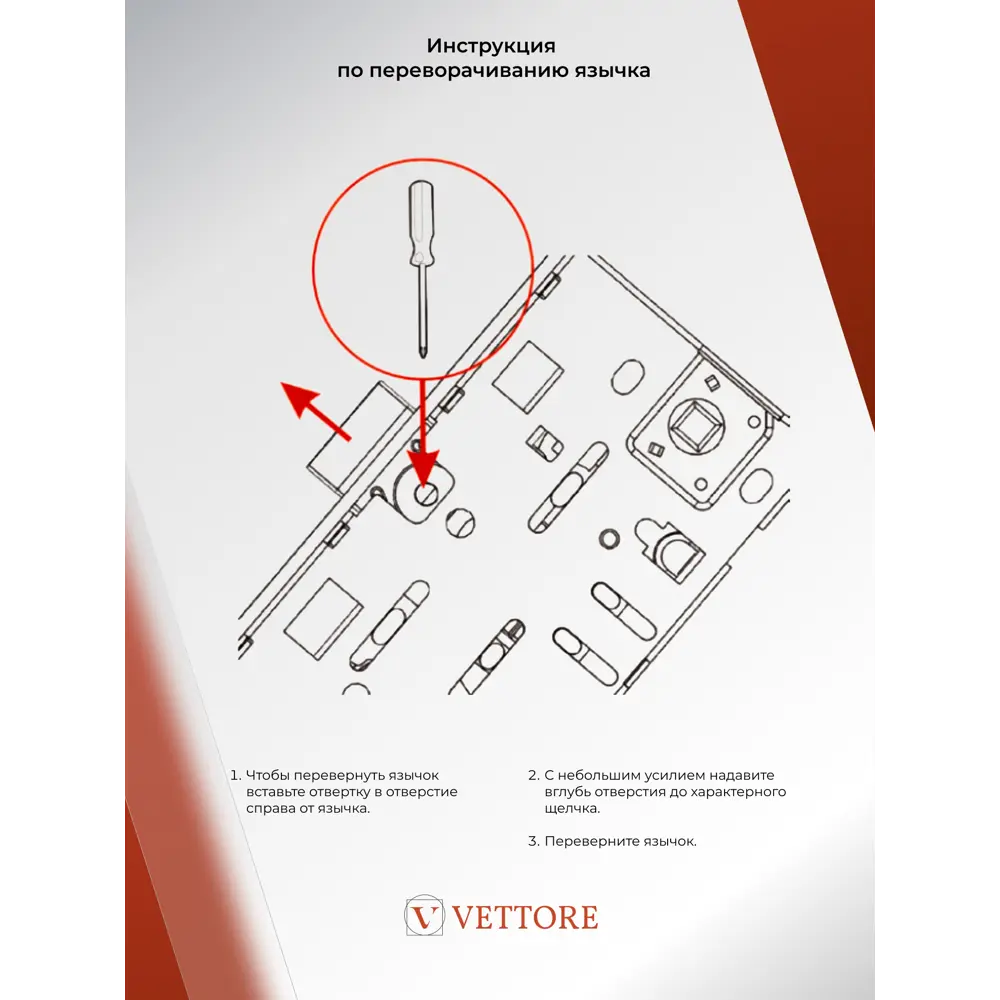 Инструкция
по переворачиванию язычка

1. Чтобы перевернуть язычок вставьте отвертку в отверстие справа от язычка.

2. С небольшим усилием надавите вглубь отверстия до характерного щелчка.

3. Переверните язычок.

V VETTORE