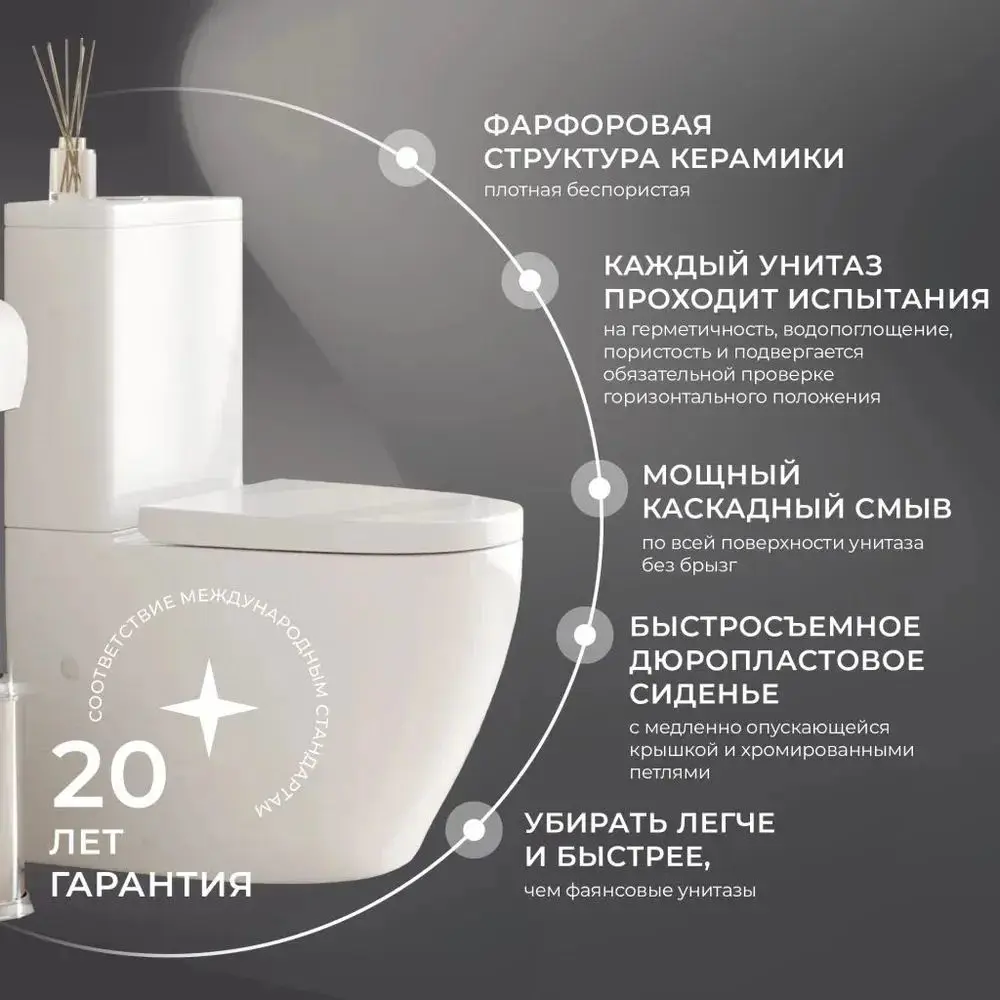 ФАРФОРОВАЯ СТРУКТУРА КЕРАМИКИ
плотная беспористая

КАЖДЫЙ УНИТАЗ ПРОХОДИТ ИСПЫТАНИЯ
на герметичность, водопоглощение, пористость и подвергается обязательной проверке горизонтального положения

МОЩНЫЙ КАСКАДНЫЙ СМЫВ
по всей поверхности унитаза без брызг

БЫСТРОСЪЕМНОЕ ДЮРОПЛАСТОВОЕ СИДЕНЬЕ
с медленно опускающейся крышкой и хромированными петлями

УБИРАТЬ ЛЕГЧЕ И БЫСТРЕЕ,
чем фаянсовые унитазы

СООТВЕТСТВИЕ МЕЖДУНАРОДНЫМ СТАНДАРТАМ

20
ЛЕТ
ГАРАНТИЯ