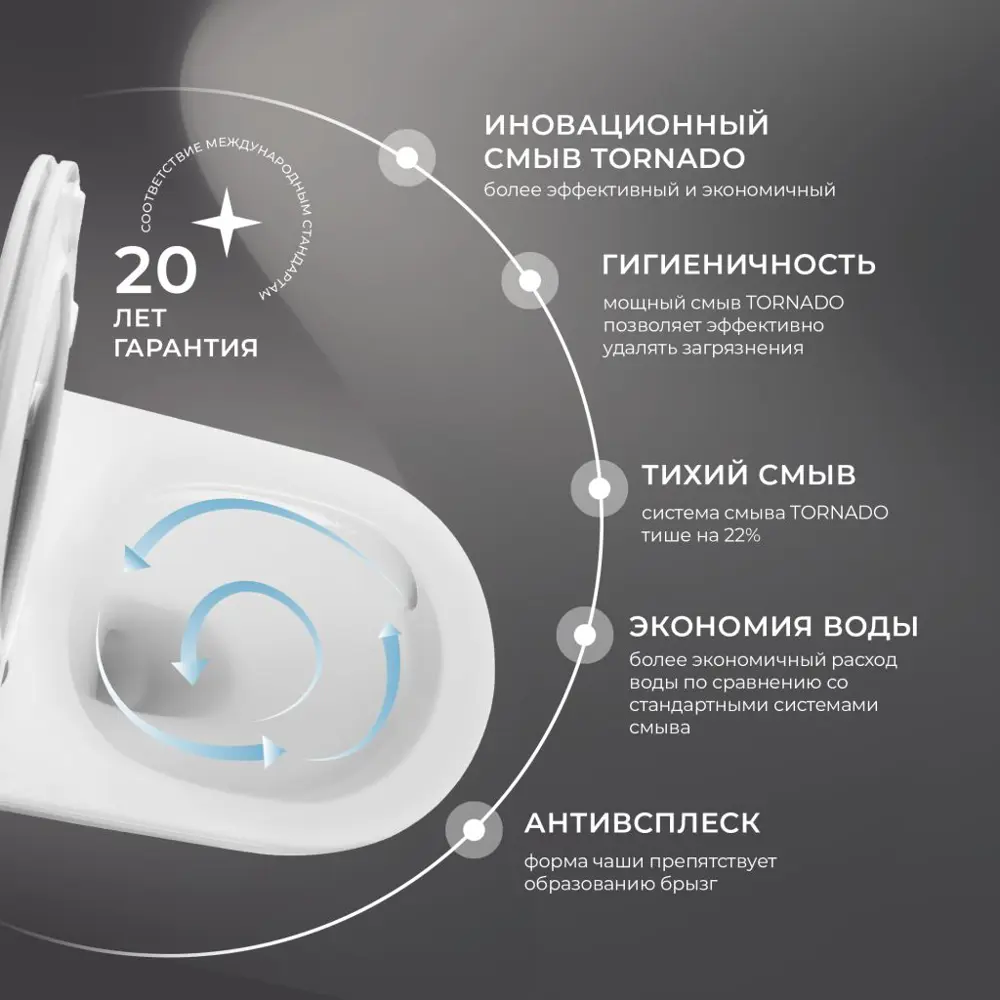 СООТВЕТСТВИЕ МЕЖДУНАРОДНЫМ СТАНДАРТАМ

20 ЛЕТ ГАРАНТИЯ

ИНОВАЦИОННЫЙ СМЫВ TORNADO
более эффективный и экономичный

ГИГИЕНИЧНОСТЬ
мощный смыв TORNADO позволяет эффективно удалять загрязнения

ТИХИЙ СМЫВ
система смыва TORNADO тише на 22%

ЭКОНОМИЯ ВОДЫ
более экономичный расход воды по сравнению со стандартными системами смыва

АНТИВСПЛЕСК
форма чаши препятствует образованию брызг