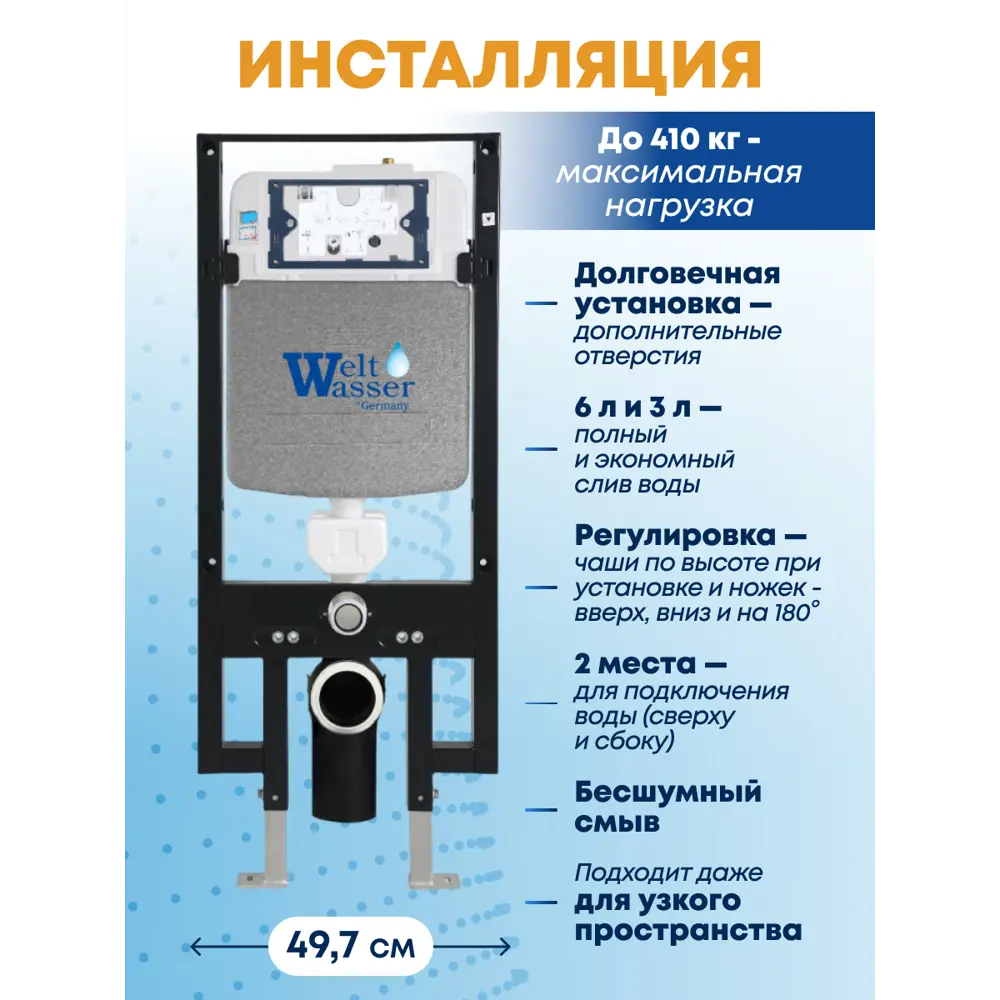 ИНСТАЛЛЯЦИЯ

До 410 кг - максимальная нагрузка

Welt Wasser Germany

Долговечная установка — дополнительные отверстия

6 л и 3 л — полный и экономный слив воды

Регулировка — чаши по высоте при установке и ножек - вверх, вниз и на 180°

2 места — для подключения воды (сверху и сбоку)

Бесшумный смыв

Подходит даже для узкого пространства

49,7 см