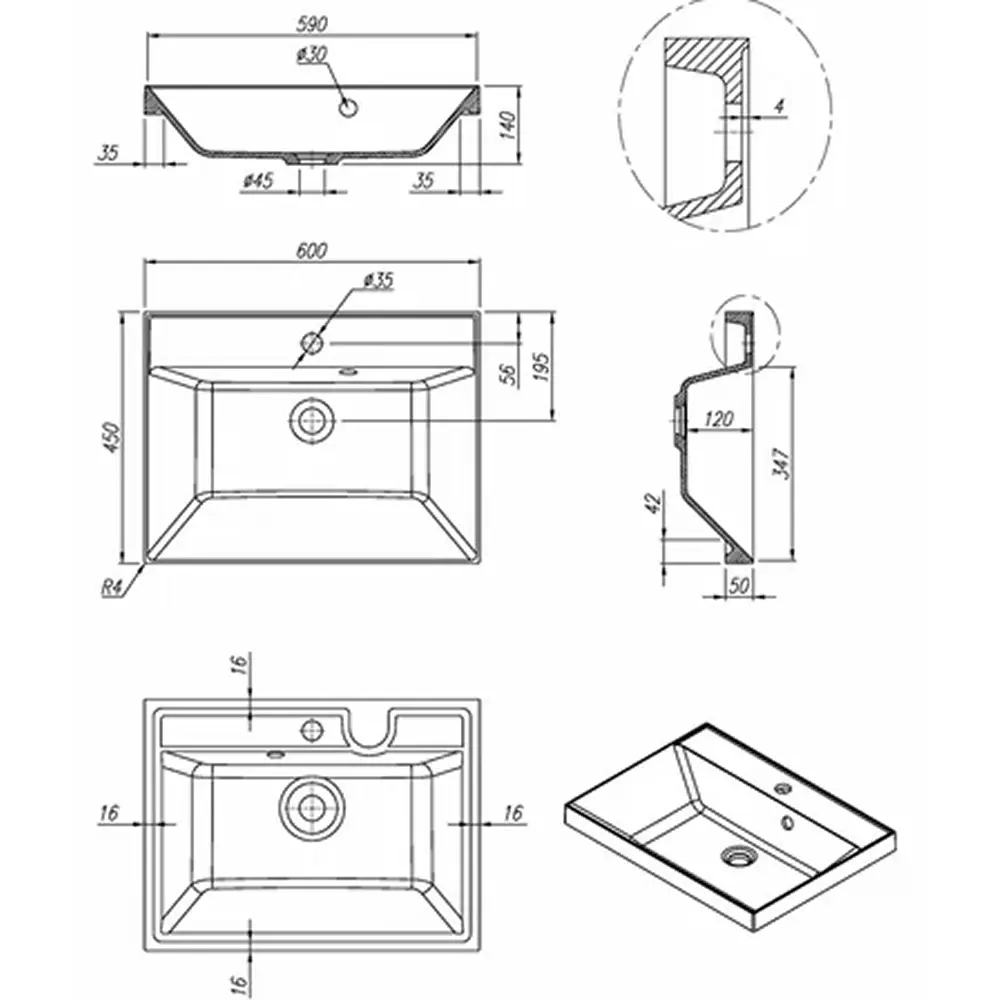 590
ø30
140
35
ø45
35
4
600
ø35
56
195
450
R4
120
347
42
50
16
16
16
16