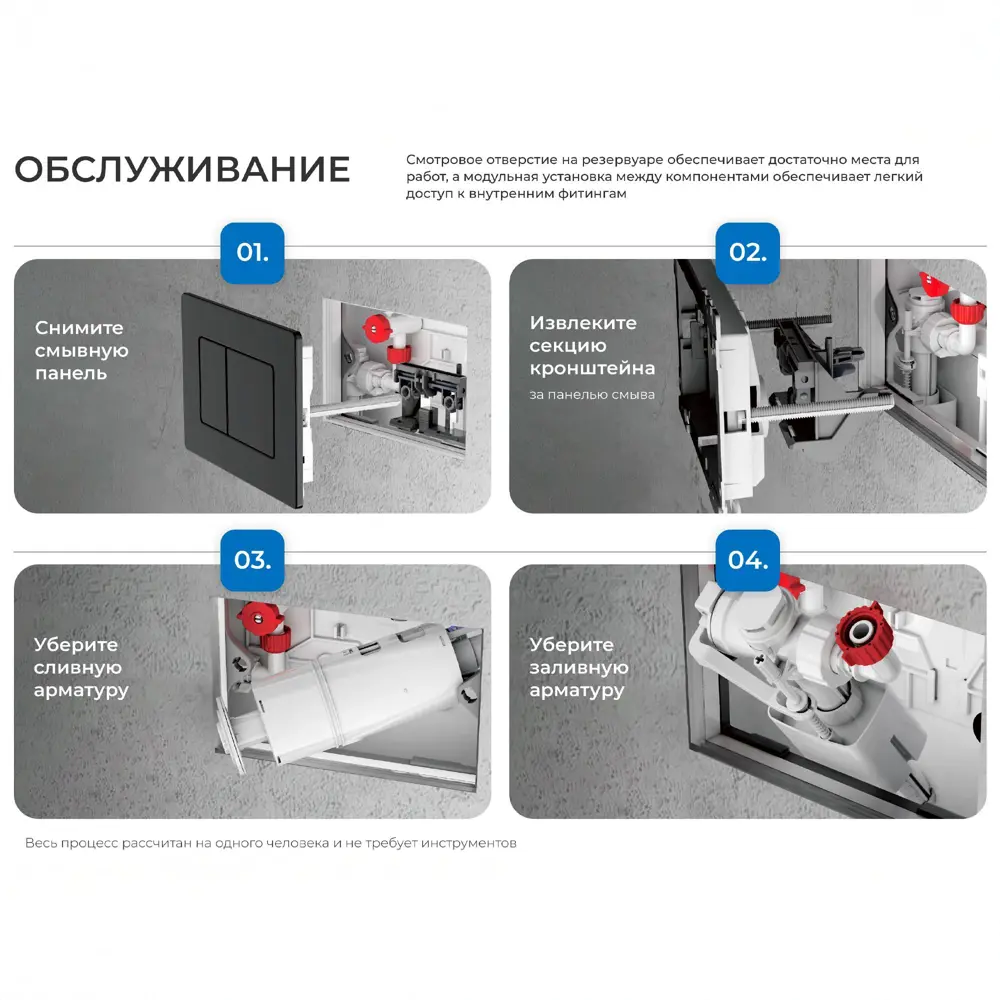 ОБСЛУЖИВАНИЕ

Смотровое отверстие на резервуаре обеспечивает достаточно места для работ, а модульная установка между компонентами обеспечивает легкий доступ к внутренним фитингам

01.

Снимите смывную панель

02.

Извлеките секцию кронштейна

за панелью смыва

03.

Уберите сливную арматуру

04.

Уберите заливную арматуру

Весь процесс рассчитан на одного человека и не требует инструментов