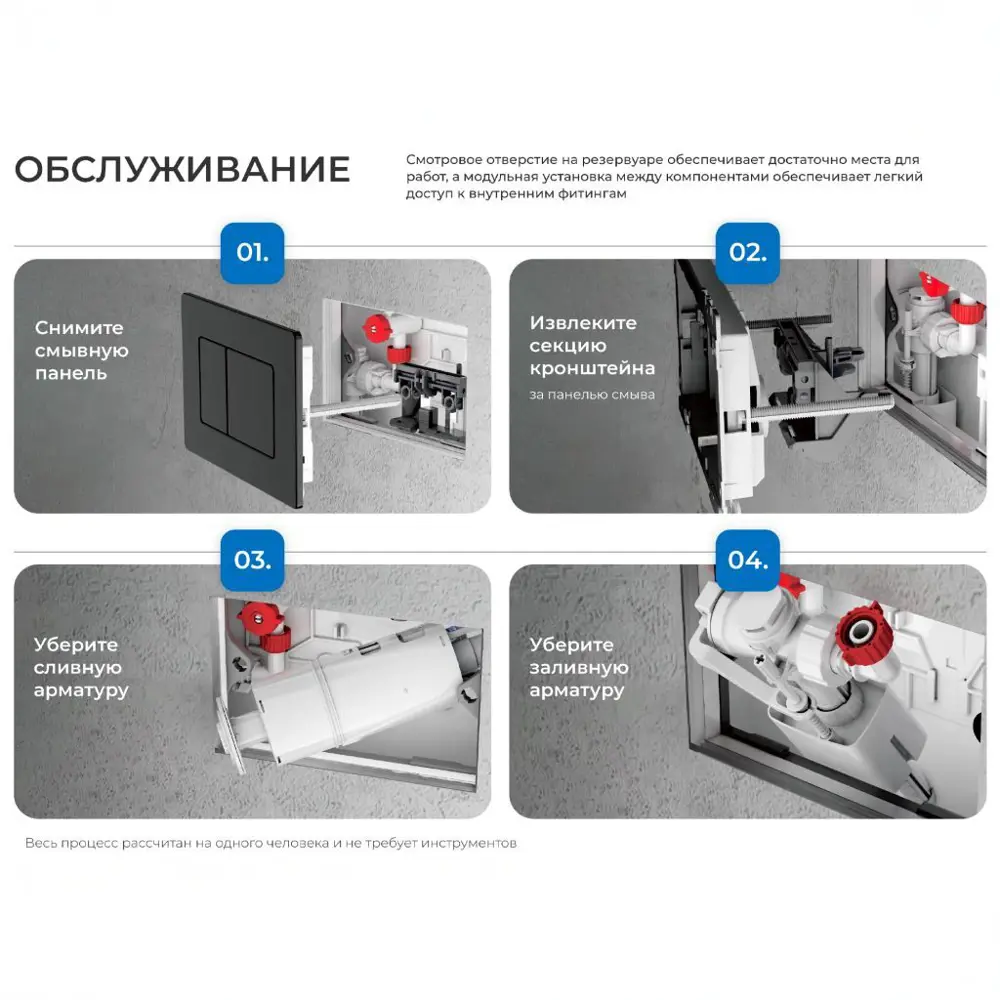 ОБСЛУЖИВАНИЕ

Смотровое отверстие на резервуаре обеспечивает достаточно места для работ, а модульная установка между компонентами обеспечивает легкий доступ к внутренним фитингам

01.

Снимите смывную панель

02.

Извлеките секцию кронштейна

за панелью смыва

03.

Уберите сливную арматуру

04.

Уберите заливную арматуру

Весь процесс рассчитан на одного человека и не требует инструментов