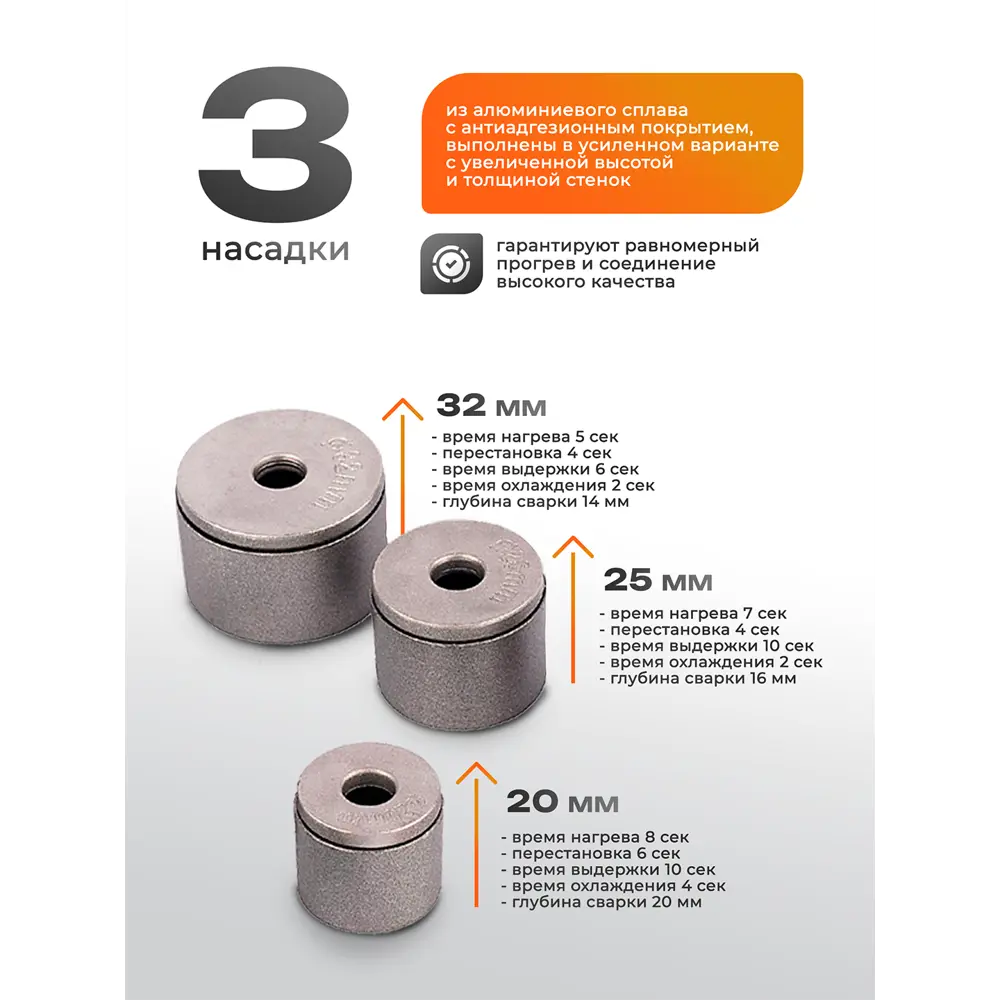 3
насадки

из алюминиевого сплава с антиадгезионным покрытием, выполнены в усиленном варианте с увеличенной высотой и толщиной стенок

гарантируют равномерный прогрев и соединение высокого качества

32 мм
- время нагрева 5 сек
- перестановка 4 сек
- время выдержки 6 сек
- время охлаждения 2 сек
- глубина сварки 14 мм

25 мм
- время нагрева 7 сек
- перестановка 4 сек
- время выдержки 10 сек
- время охлаждения 2 сек
- глубина сварки 16 мм

20 мм
- время нагрева 8 сек
- перестановка 6 сек
- время выдержки 10 сек
- время охлаждения 4 сек
- глубина сварки 20 мм