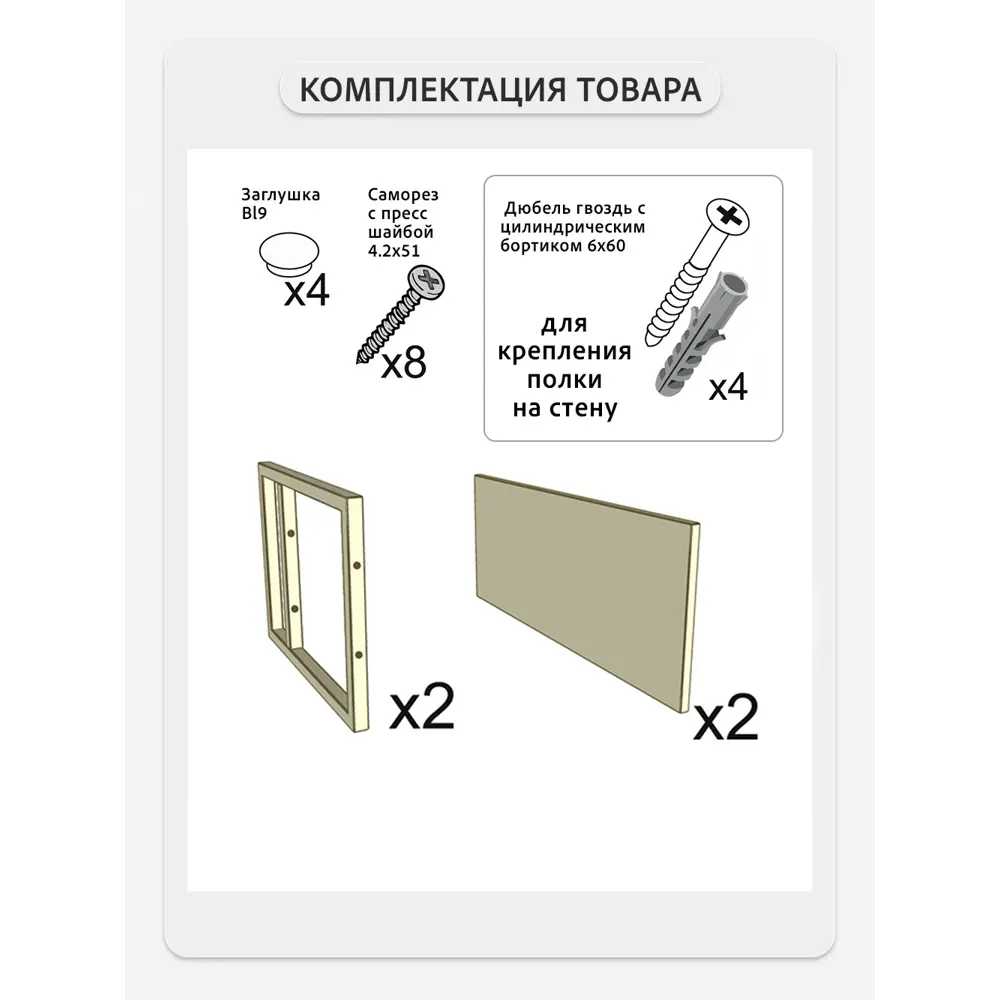 КОМПЛЕКТАЦИЯ ТОВАРА

Заглушка Bl9

x4

Саморез с пресс шайбой 4.2x51

x8

Дюбель гвоздь с цилиндрическим бортиком 6x60

для крепления полки на стену

x4

x2

x2