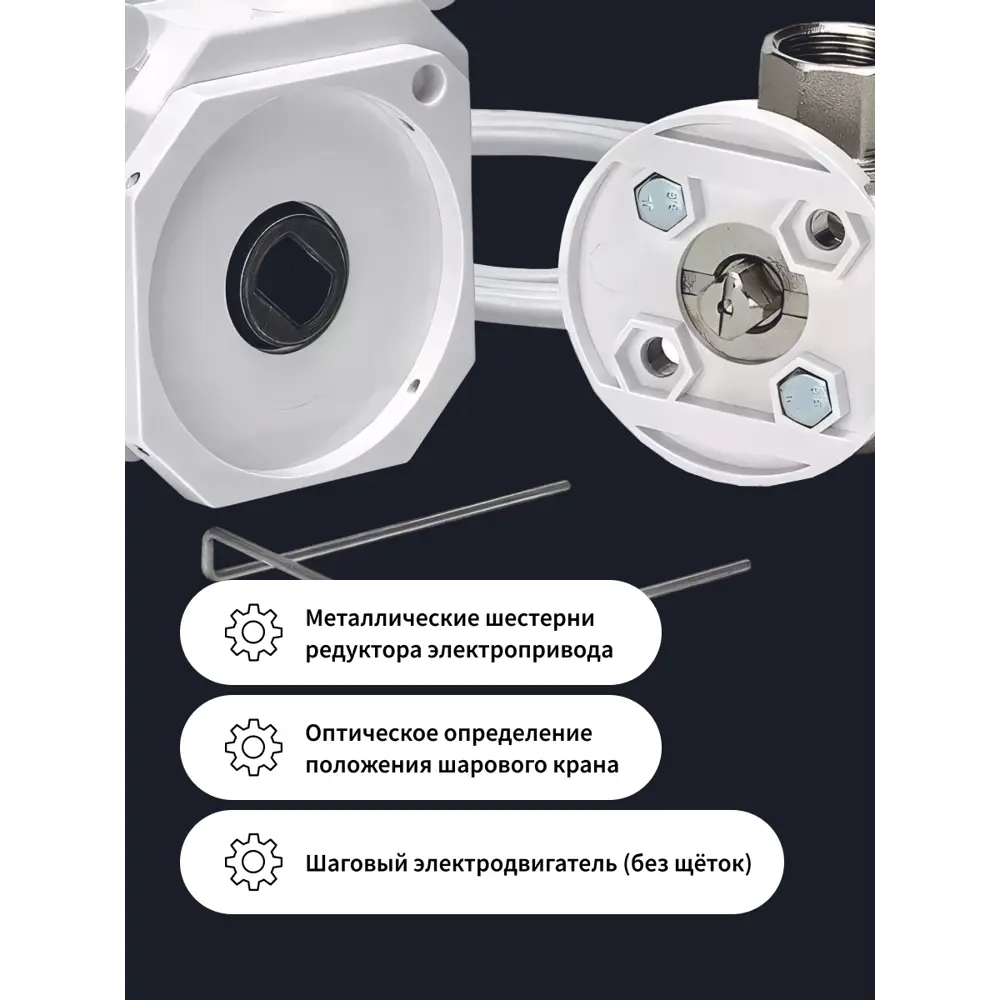 Металлические шестерни редуктора электропривода

Оптическое определение положения шарового крана

Шаговый электродвигатель (без щёток)