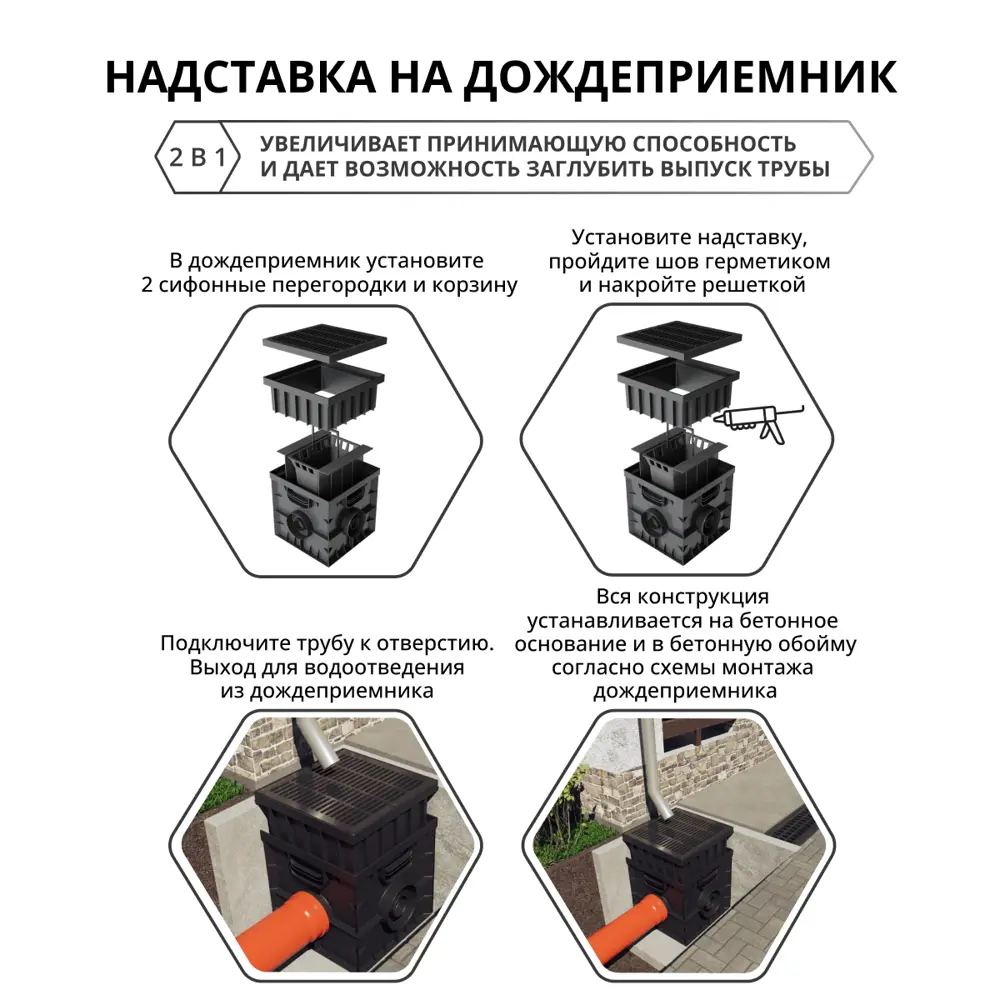 НАДСТАВКА НА ДОЖДЕПРИЕМНИК

2 В 1

УВЕЛИЧИВАЕТ ПРИНИМАЮЩУЮ СПОСОБНОСТЬ И ДАЕТ ВОЗМОЖНОСТЬ ЗАГЛУБИТЬ ВЫПУСК ТРУБЫ

В дождеприемник установите 2 сифонные перегородки и корзину

Установите надставку, пройдите шов герметиком и накройте решеткой

Подключите трубу к отверстию. Выход для водоотведения из дождеприемника

Вся конструкция устанавливается на бетонное основание и в бетонную обойму согласно схемы монтажа дождеприемника