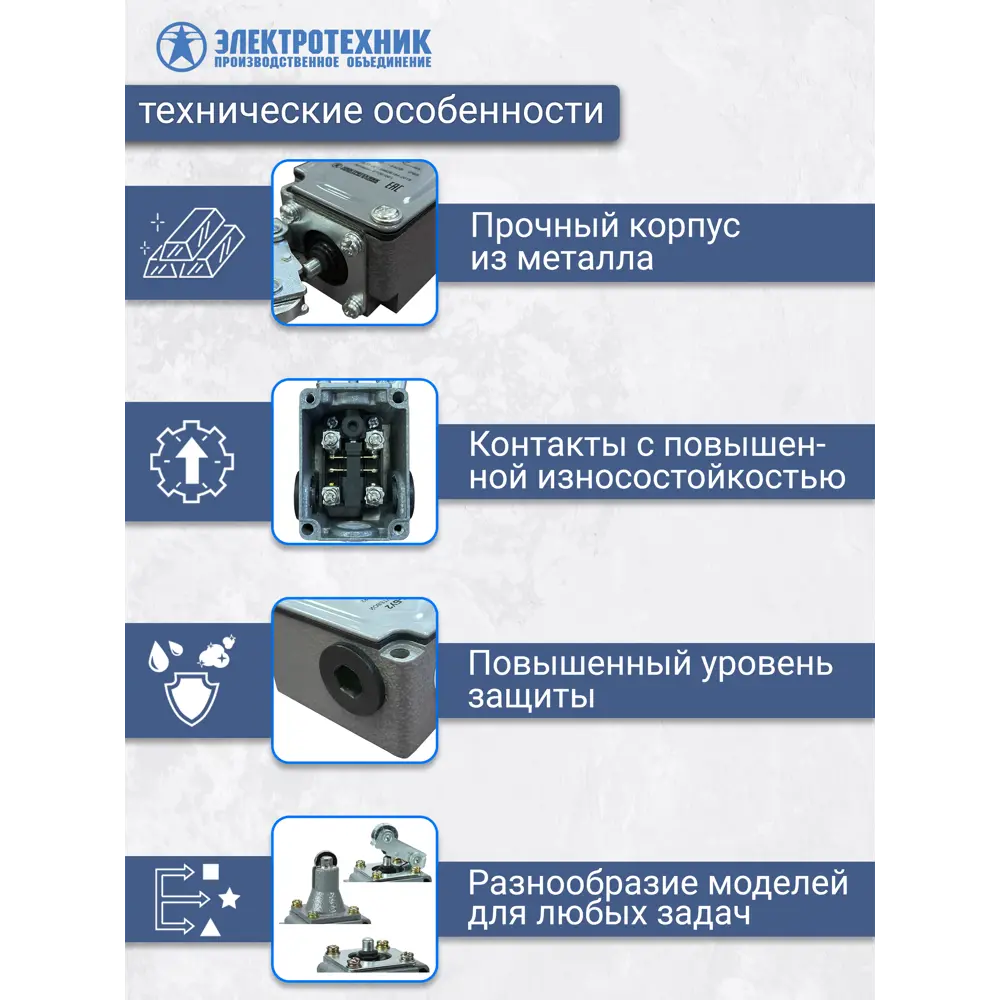 ЭЛЕКТРОТЕХНИК
ПРОИЗВОДСТВЕННОЕ ОБЪЕДИНЕНИЕ

технические особенности

Прочный корпус из металла

Контакты с повышенной износостойкостью

Повышенный уровень защиты

Разнообразие моделей для любых задач