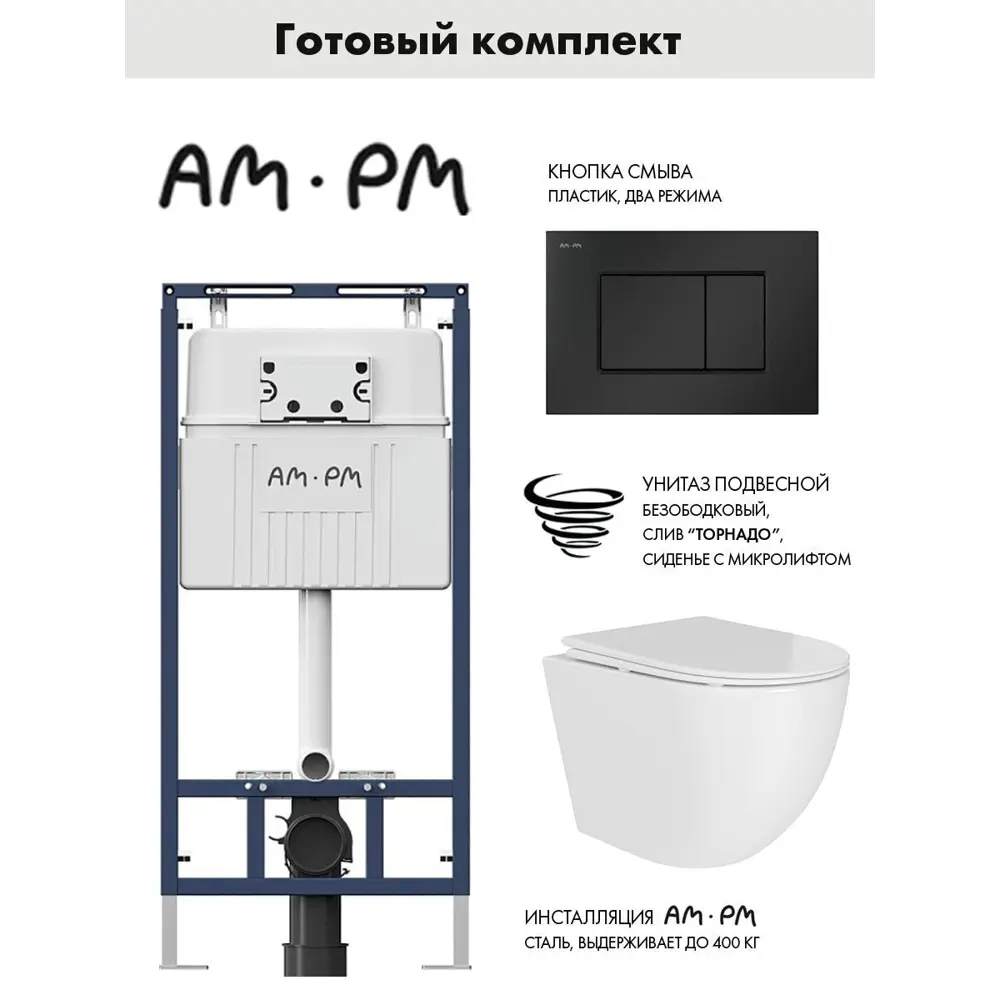 Готовый комплект

AM·PM

КНОПКА СМЫВА
ПЛАСТИК, ДВА РЕЖИМА

AM·PM

AM·PM

УНИТАЗ ПОДВЕСНОЙ
БЕЗОБОДКОВЫЙ,
СЛИВ "ТОРНАДО",
СИДЕНЬЕ С МИКРОЛИФТОМ

ИНСТАЛЛЯЦИЯ AM·PM
СТАЛЬ, ВЫДЕРЖИВАЕТ ДО 400 КГ