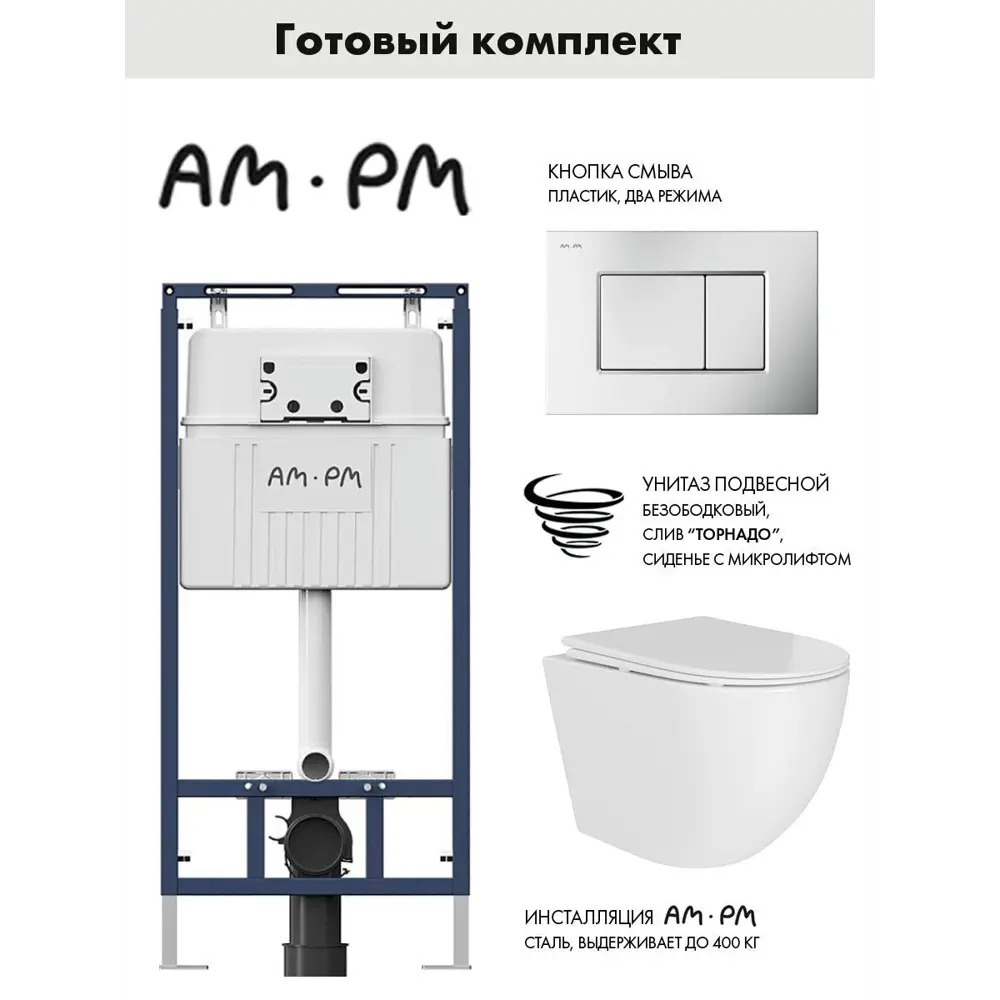 Готовый комплект

AM·PM

КНОПКА СМЫВА
ПЛАСТИК, ДВА РЕЖИМА

AM·PM

AM·PM

УНИТАЗ ПОДВЕСНОЙ
БЕЗОБОДКОВЫЙ,
СЛИВ "ТОРНАДО",
СИДЕНЬЕ С МИКРОЛИФТОМ

ИНСТАЛЛЯЦИЯ AM·PM
СТАЛЬ, ВЫДЕРЖИВАЕТ ДО 400 КГ