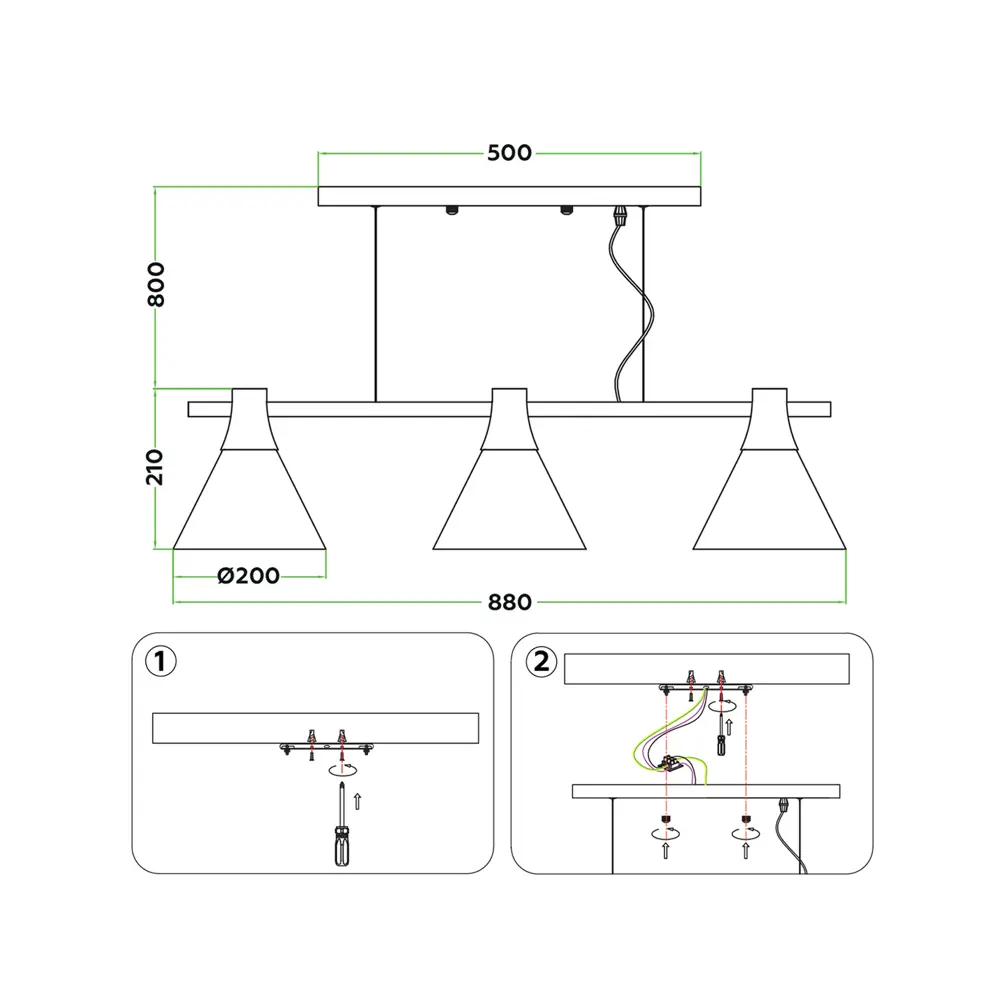 500

800

210

Ø200

880

1

2